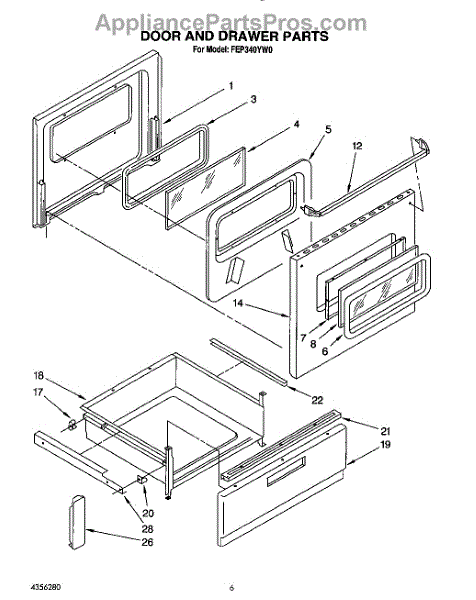 AppliancePartsPros.com
DOOR AND DRAWER PARTS
For Model: FEP340YW0

1
3
4
5
12
14
7
8
6
18
17
22
21
19
20
28
26

4356280
6