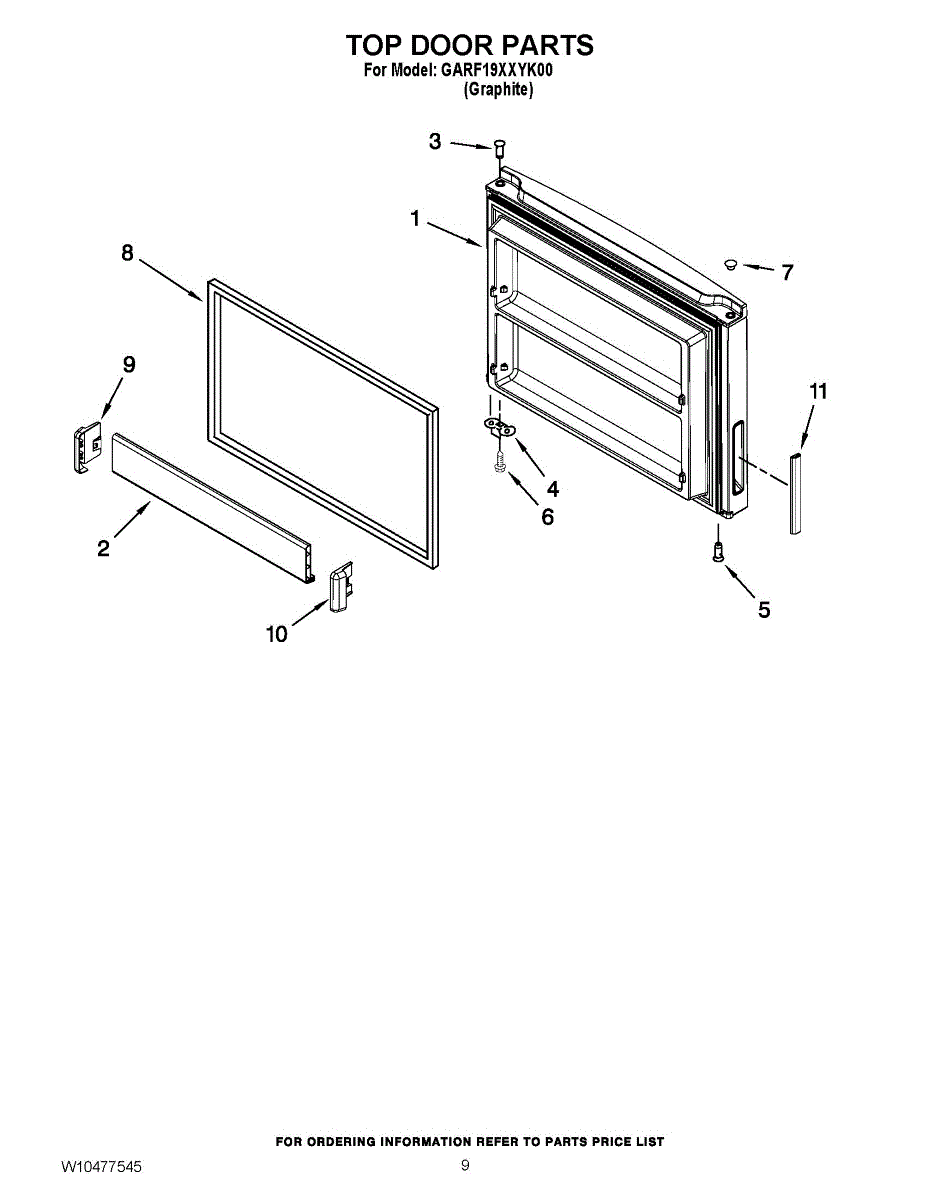 TOP DOOR PARTS
For Model: GARF19XXYK00
(Graphite)

3
1
8
7
9
11
4
6
2
5
10

FOR ORDERING INFORMATION REFER TO PARTS PRICE LIST

W10477545

9