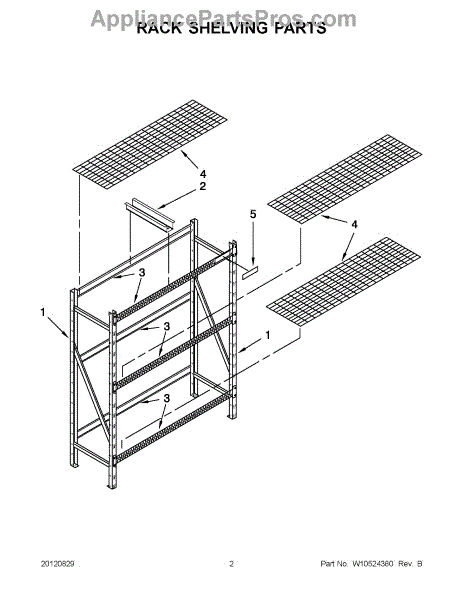 AppliancePartsPros.com

RACK SHELVING PARTS

4
2
5
4
3
1
3
1
3

20120829 2 Part No. W10524380 Rev. B