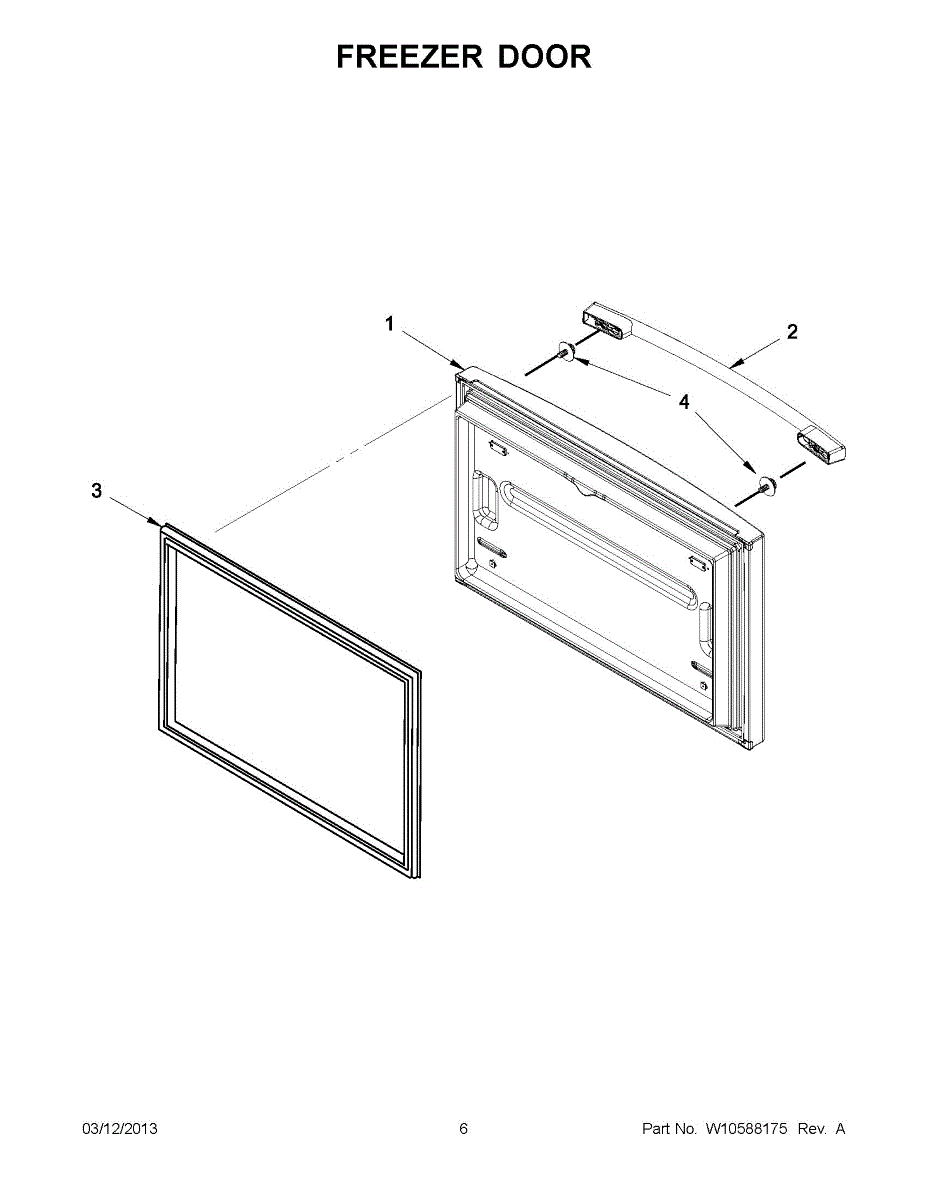 FREEZER DOOR

1

2

4

3

03/12/2013

6

Part No. W10588175 Rev. A