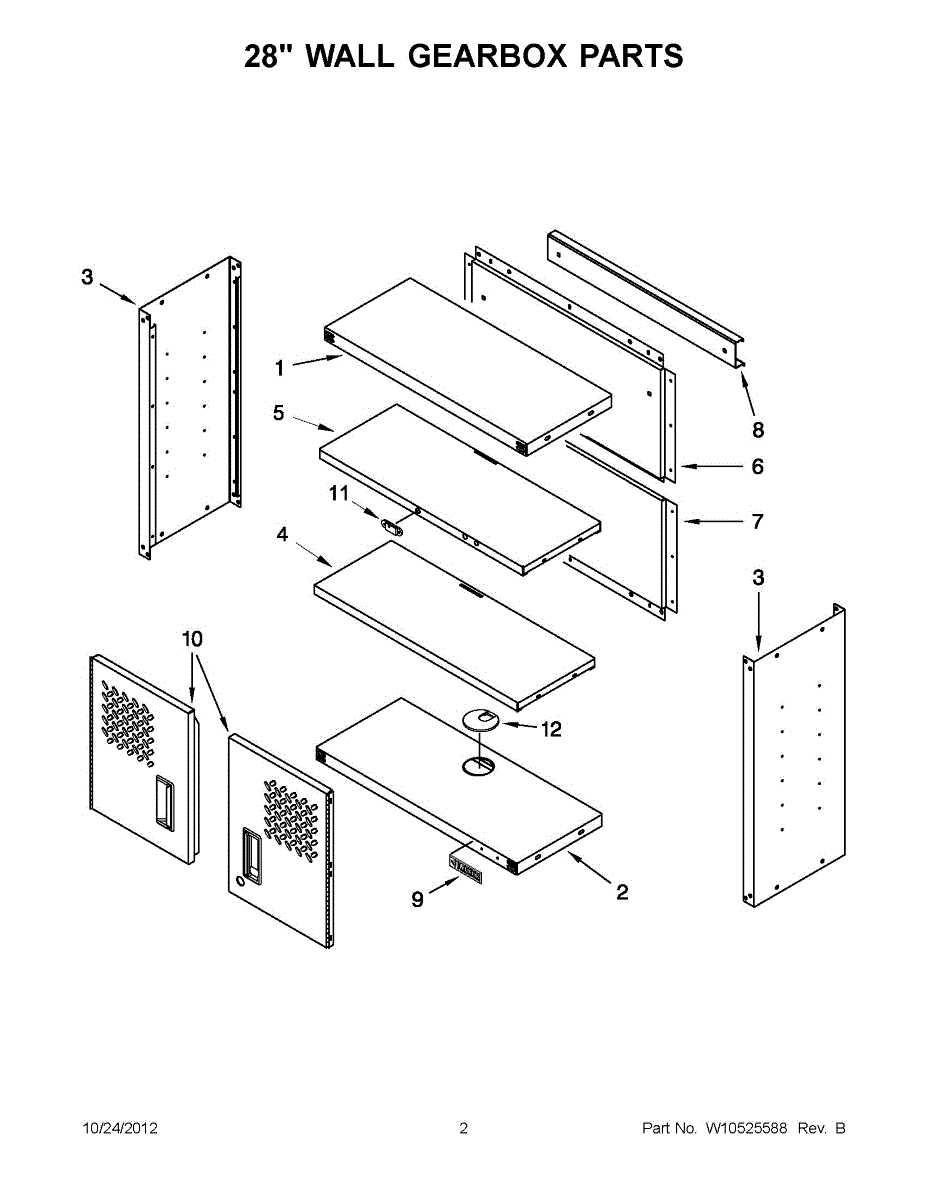 28" WALL GEARBOX PARTS

3
1
5
11
4
8
6
7
3
10
12
9
2

10/24/2012
2
Part No. W10525588 Rev. B