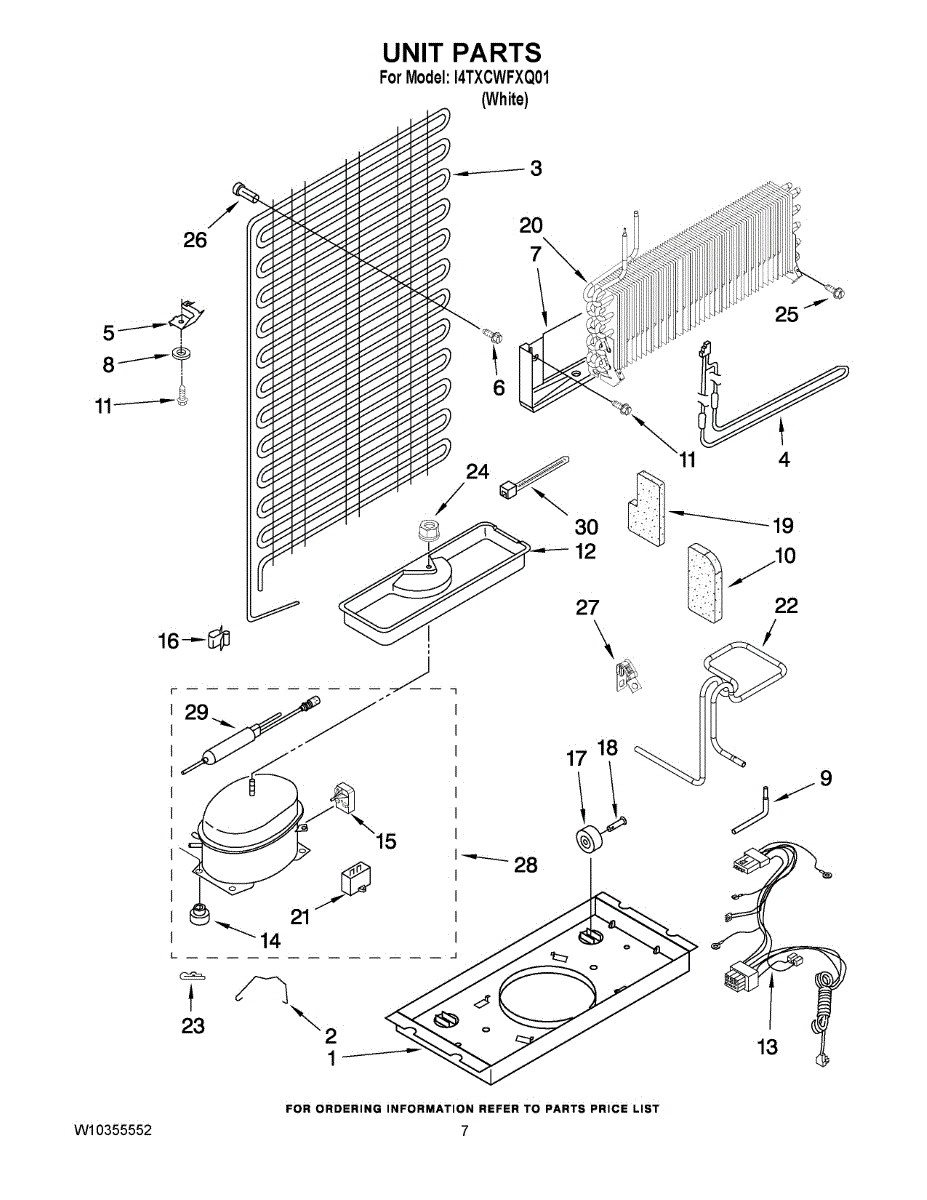 UNIT PARTS
For Model: I4TXCWFXQ01
(White)

3
26
20
7
25
5
8
6
11
11
4
24
30
19
12
10
16
27
22
29
17
18
9
15
28
21
14
23
2
1
13

FOR ORDERING INFORMATION REFER TO PARTS PRICE LIST

W10355552
7