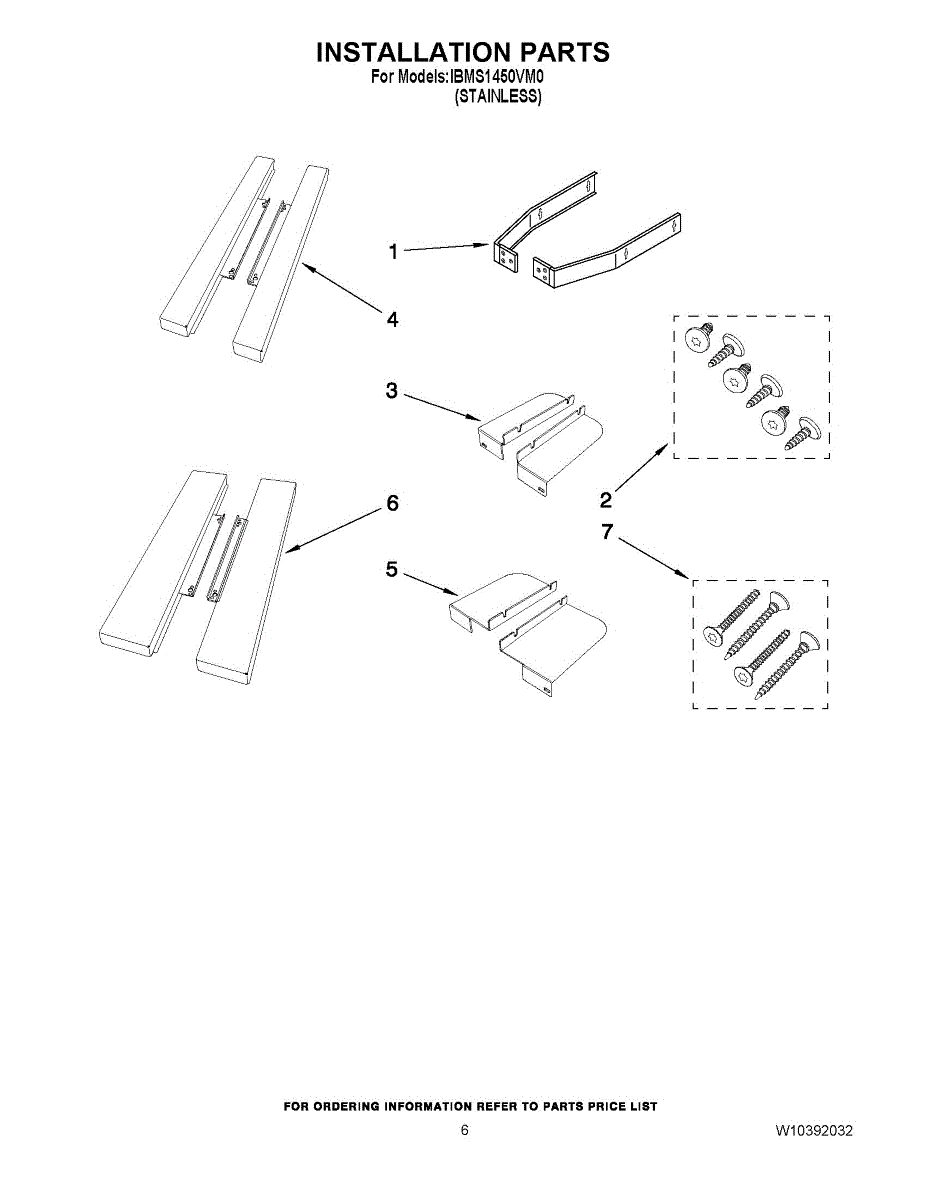 INSTALLATION PARTS
For Models:IBMS1450VM0
(STAINLESS)

1

4

3

2

6

7

5

FOR ORDERING INFORMATION REFER TO PARTS PRICE LIST

6

W10392032