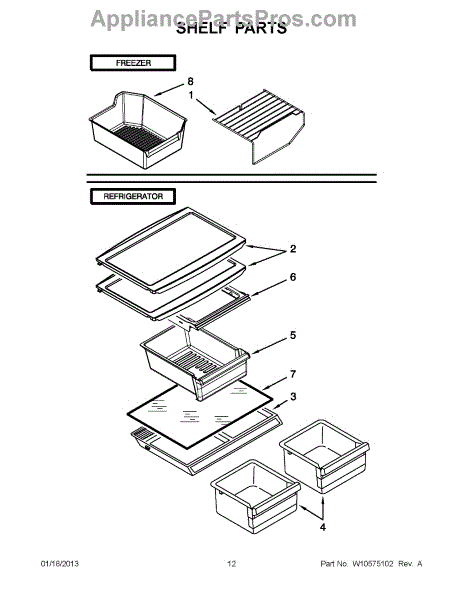 AppliancePartsPros.com
SHELF PARTS

FREEZER

8
1

REFRIGERATOR

2
6
5
7
3
4

01/18/2013 12 Part No. W10575102 Rev. A