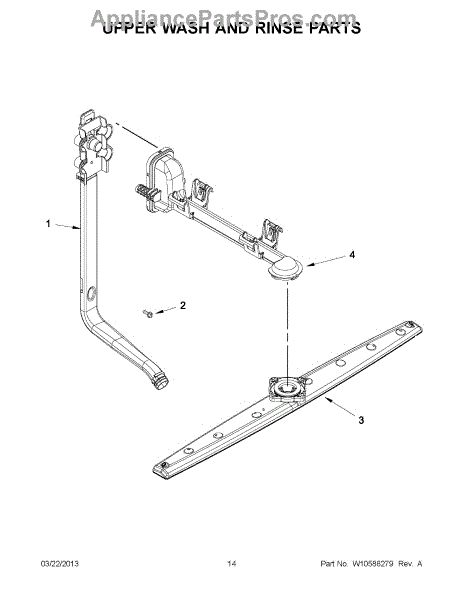 AppliancePartsPros.com
UPPER WASH AND RINSE PARTS

1

4

2

3

03/22/2013

14

Part No. W10588279 Rev. A