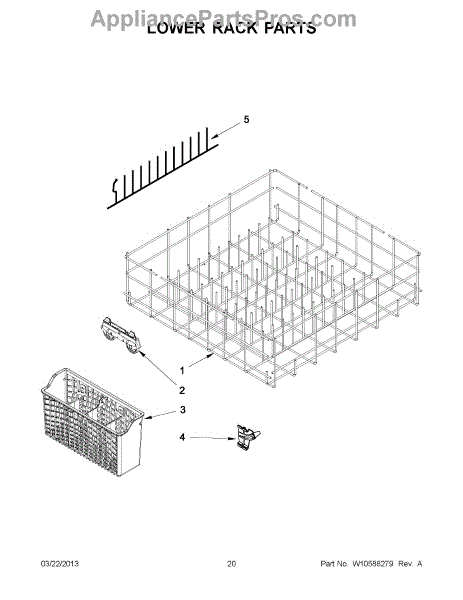 AppliancePartsPros.com
LOWER RACK PARTS

5

1

2

3

4

03/22/2013

20

Part No. W10588279 Rev. A