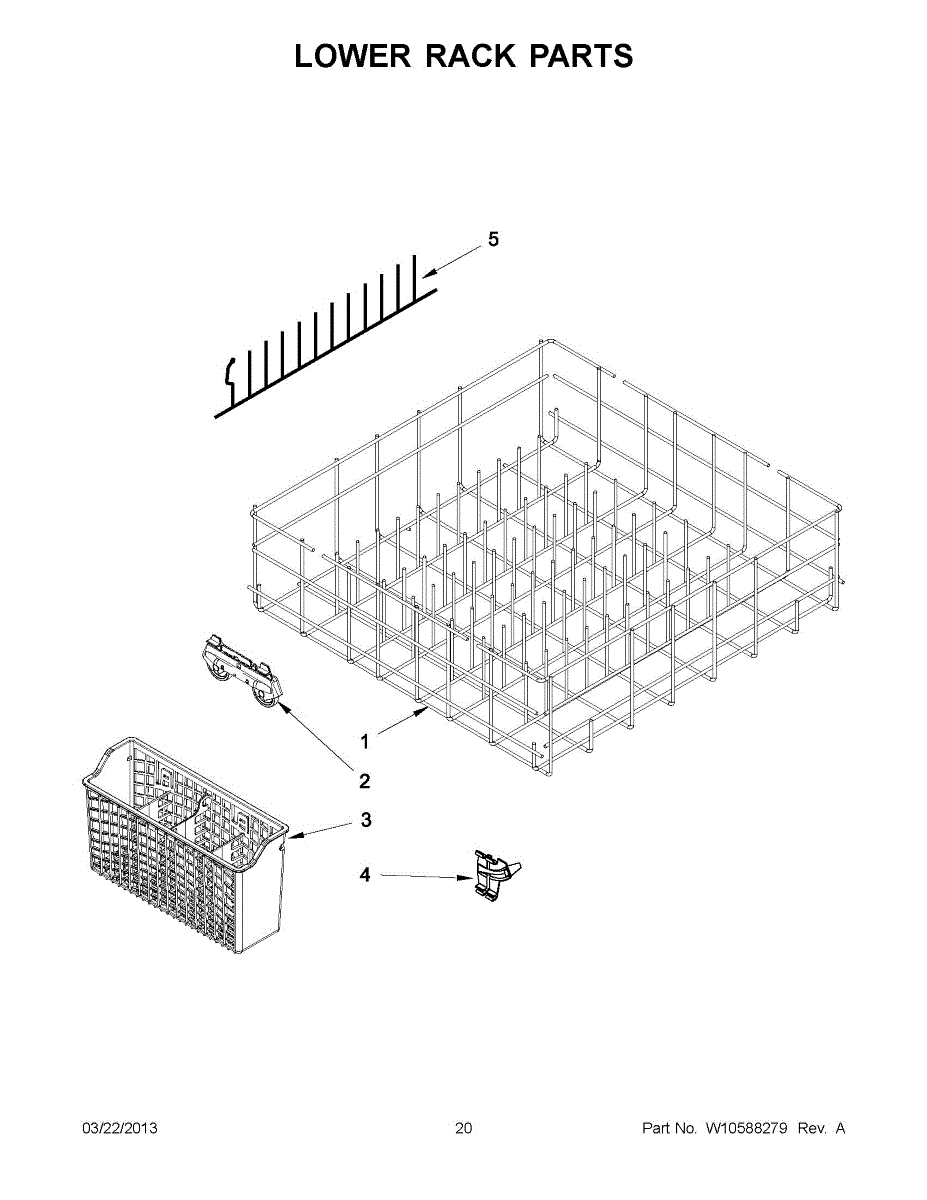 LOWER RACK PARTS

5

1

2

3

4

03/22/2013

20

Part No. W10588279 Rev. A