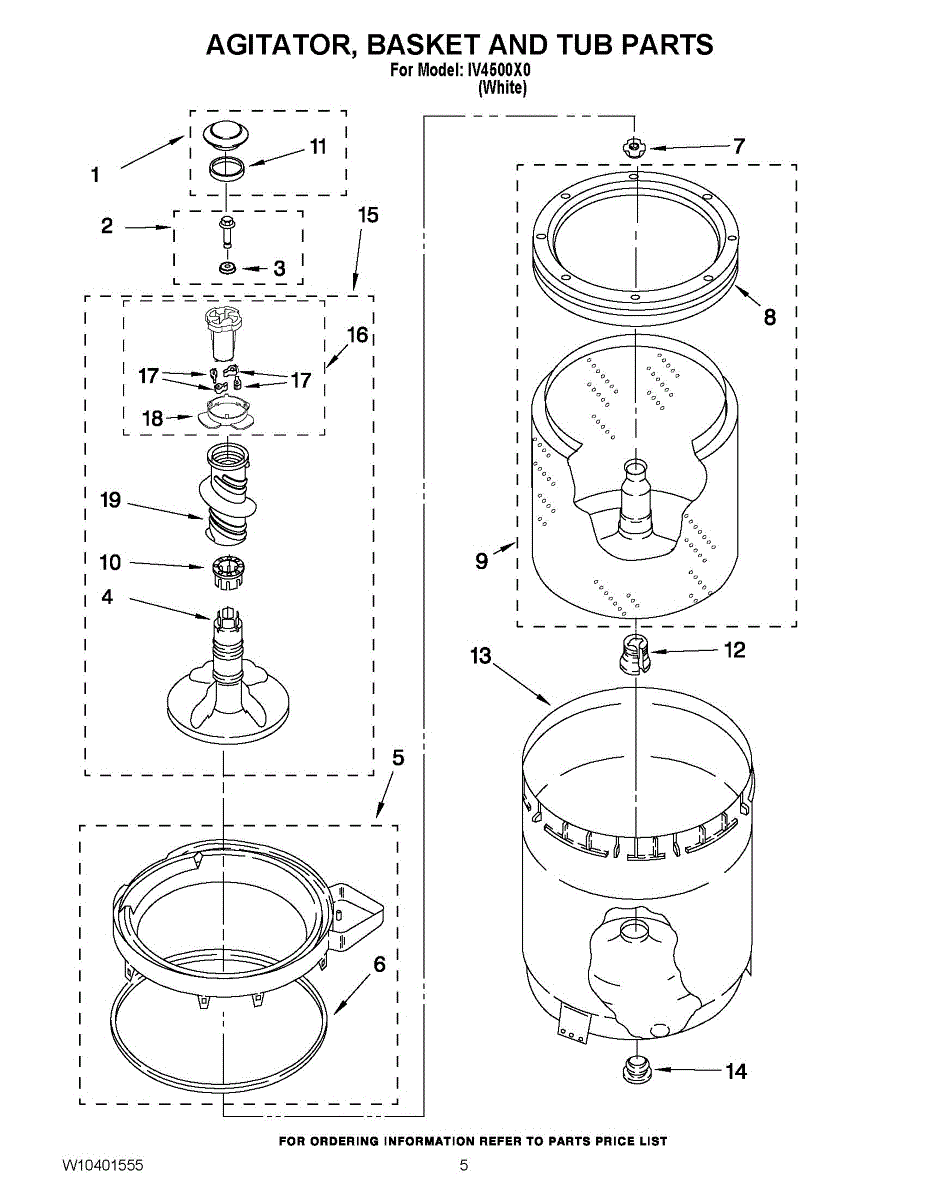 AGITATOR, BASKET AND TUB PARTS
For Model: IV4500X0
(White)

1
11
2
3
15
16
17
17
18
19
10
4
5
6
7
8
9
12
13
14

FOR ORDERING INFORMATION REFER TO PARTS PRICE LIST

W10401555
5