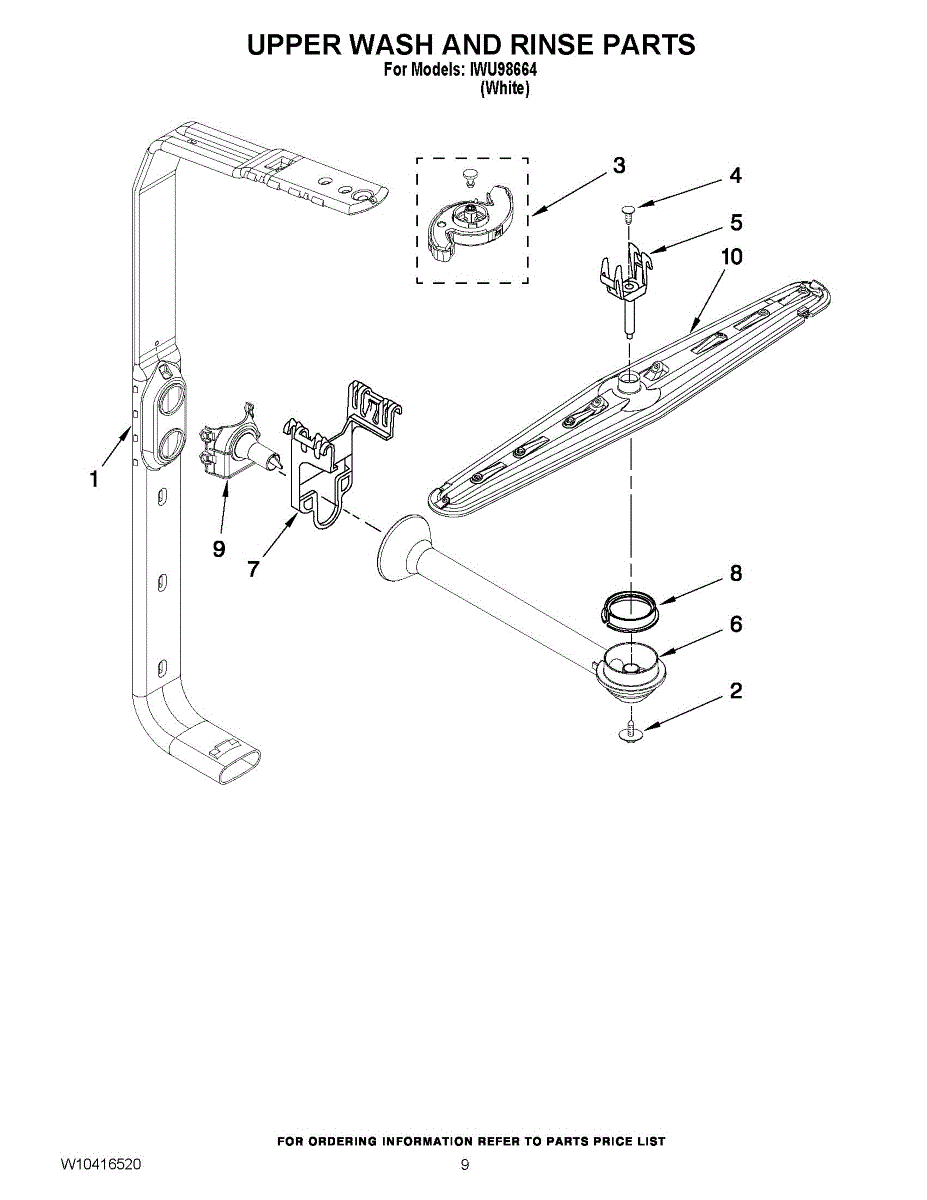 UPPER WASH AND RINSE PARTS
For Models: IWU98664
(White)

3
4
5
10
1
9
7
8
6
2

FOR ORDERING INFORMATION REFER TO PARTS PRICE LIST

W10416520
9