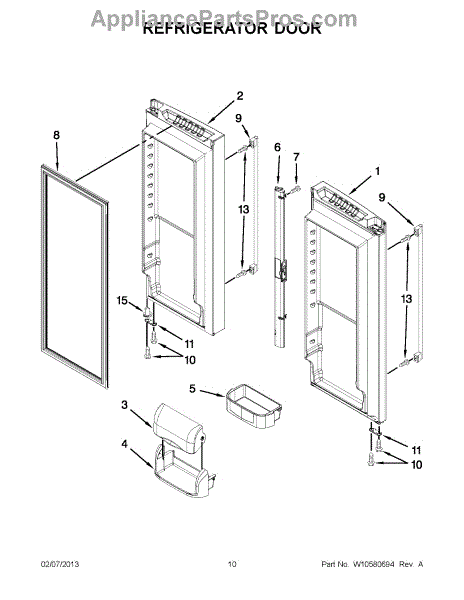 AppliancePartsPros.com
REFRIGERATOR DOOR

2
9
8
6
7
1
9
13
13
15
11
10
5
3
4
11
10

02/07/2013
10
Part No. W10580694 Rev. A