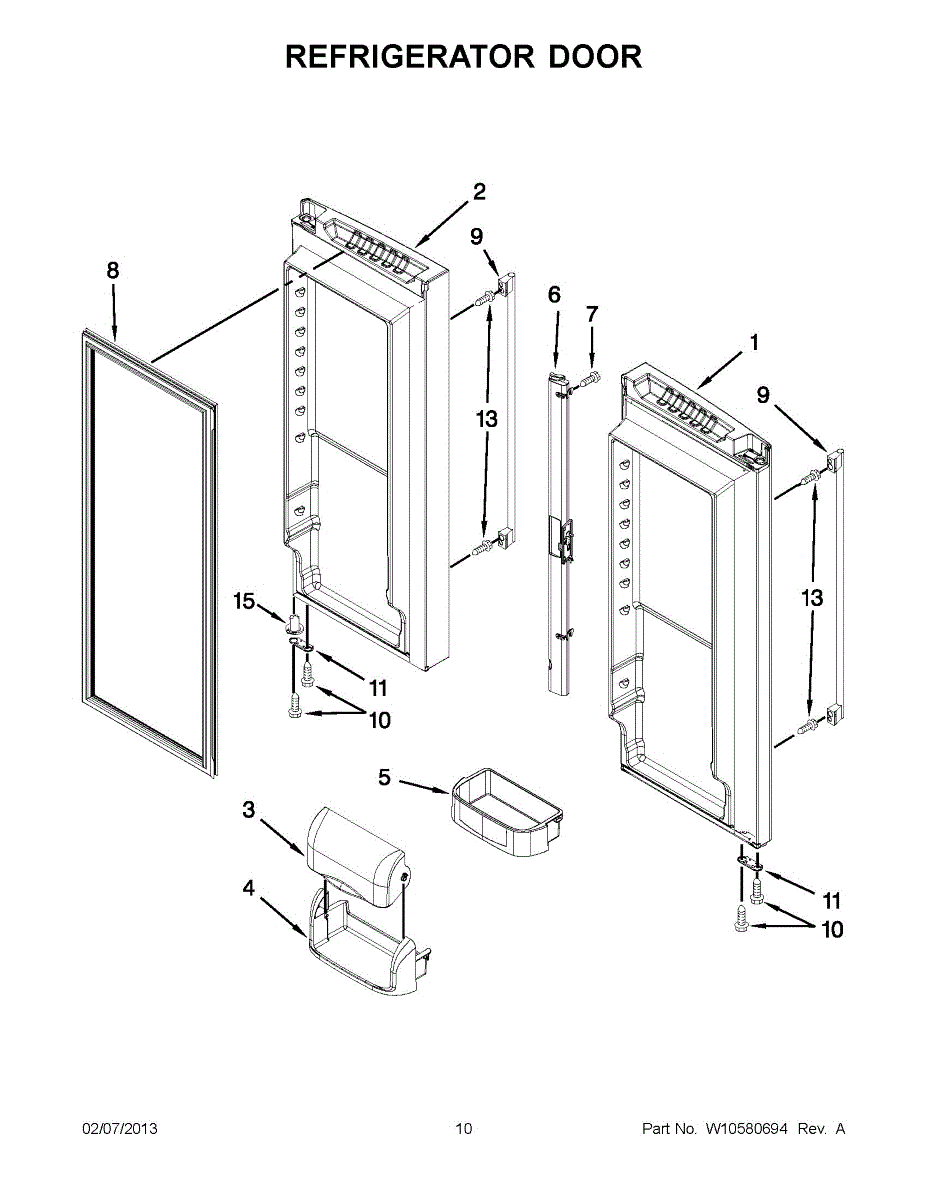 REFRIGERATOR DOOR

2
9
8
6
7
1
9
13
13
15
11
10
5
3
4
11
10

02/07/2013
10
Part No. W10580694 Rev. A