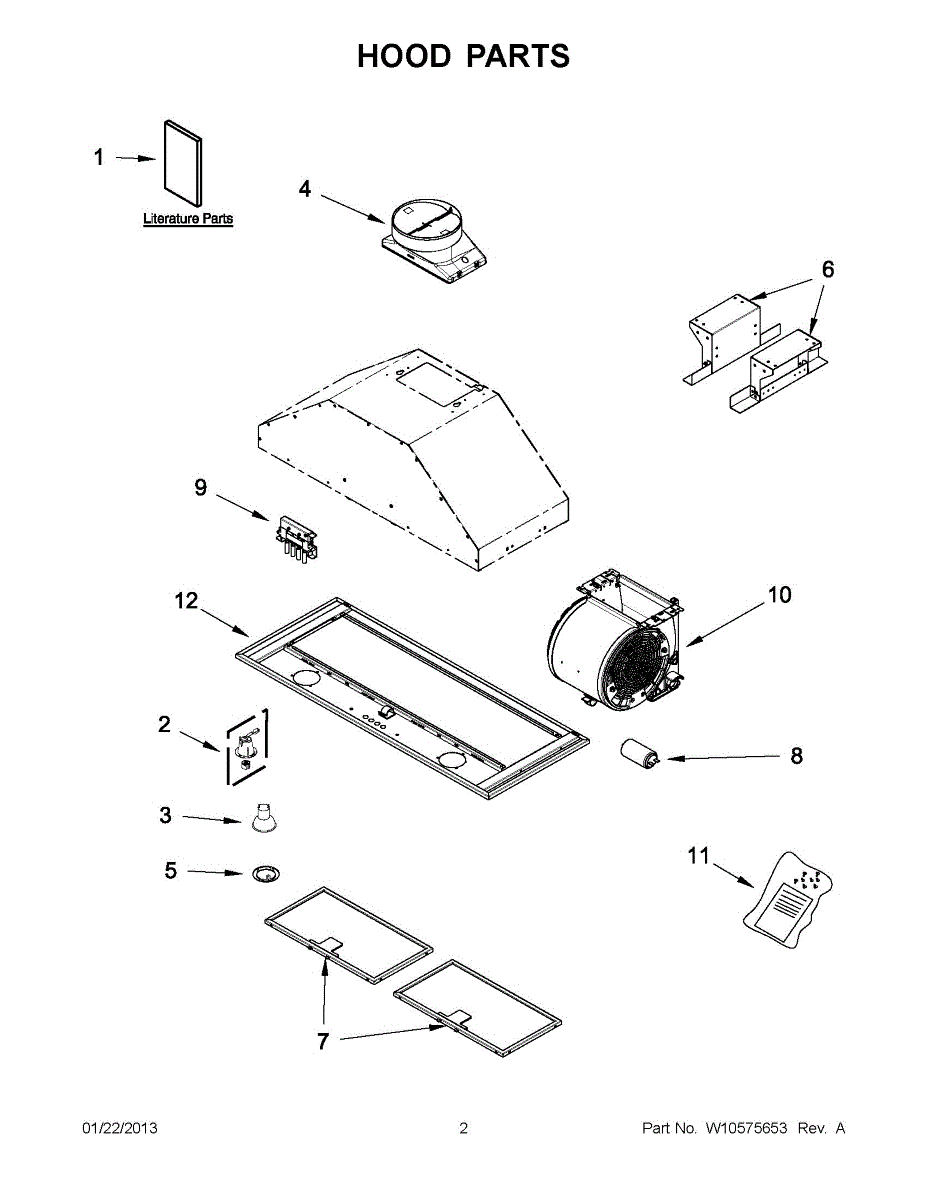 HOOD PARTS

1

Literature Parts

4

6

9

12

10

2

8

3

5

11

7

01/22/2013

2

Part No. W10575653 Rev. A