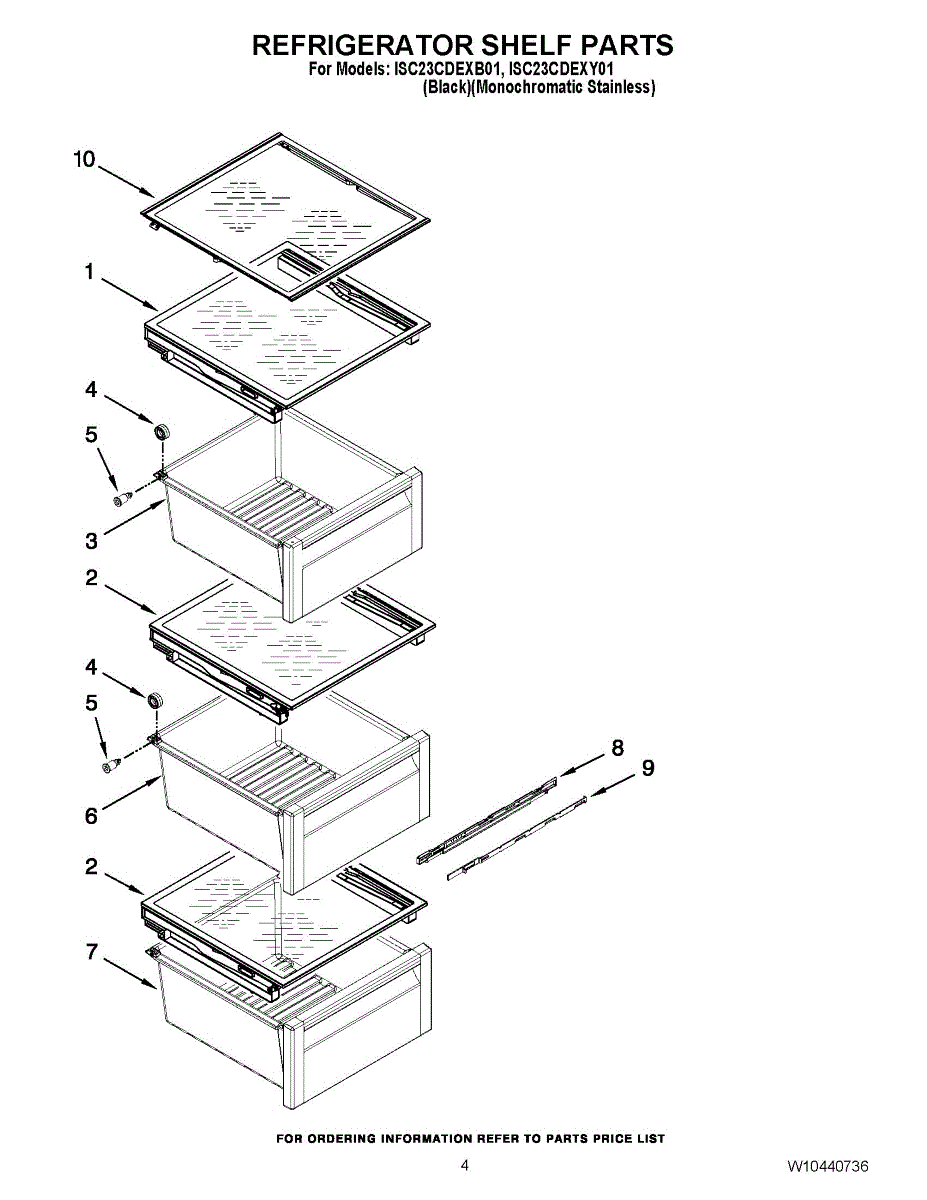 REFRIGERATOR SHELF PARTS
For Models: ISC23CDEXB01, ISC23CDEXY01
(Black)(Monochromatic Stainless)

10
1
4
5
3
2
4
5
6
8
9
2
7

FOR ORDERING INFORMATION REFER TO PARTS PRICE LIST

4

W10440736