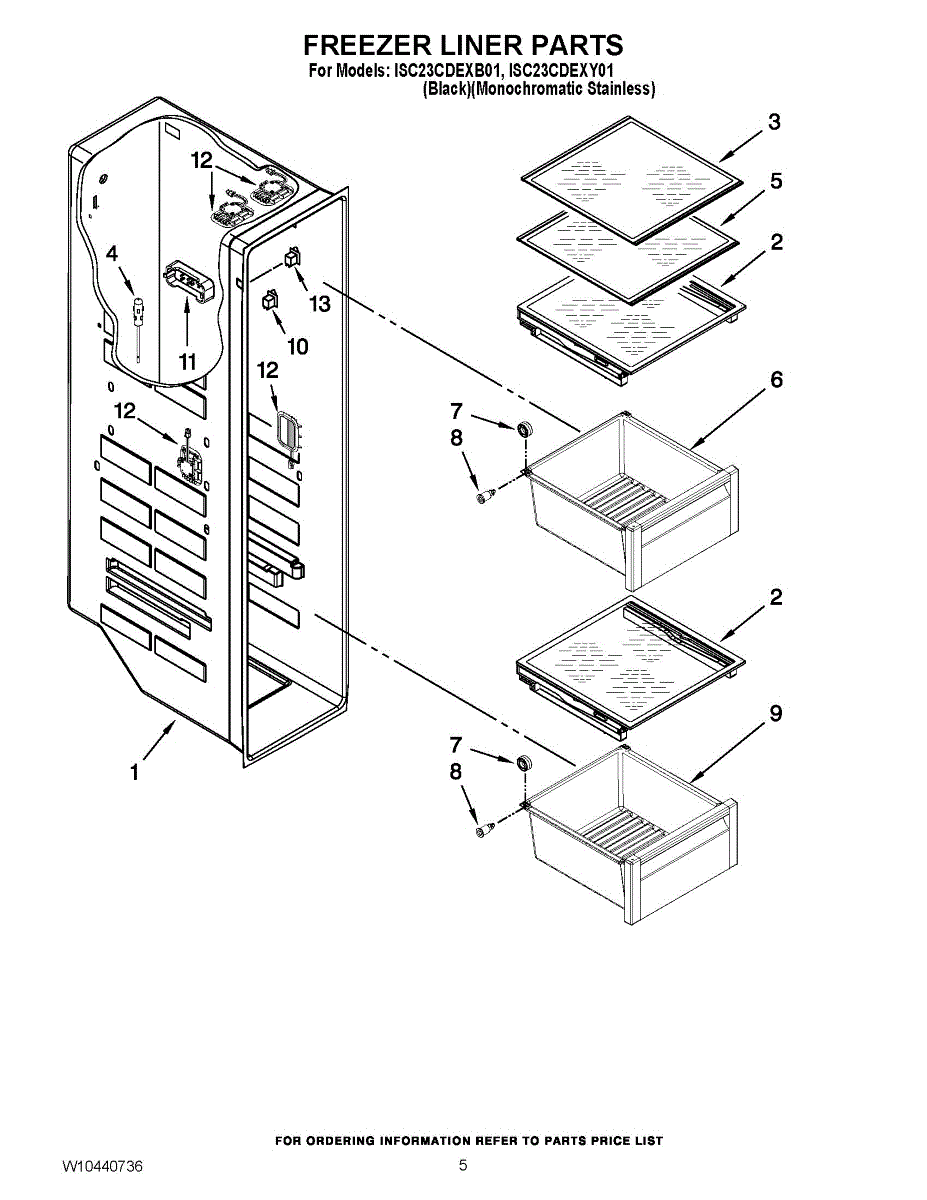 FREEZER LINER PARTS
For Models: ISC23CDEXB01, ISC23CDEXY01
(Black)(Monochromatic Stainless)

12
4
11
13
10
12
12
1
3
5
2
6
7
8
2
9
7
8

FOR ORDERING INFORMATION REFER TO PARTS PRICE LIST
W10440736
5