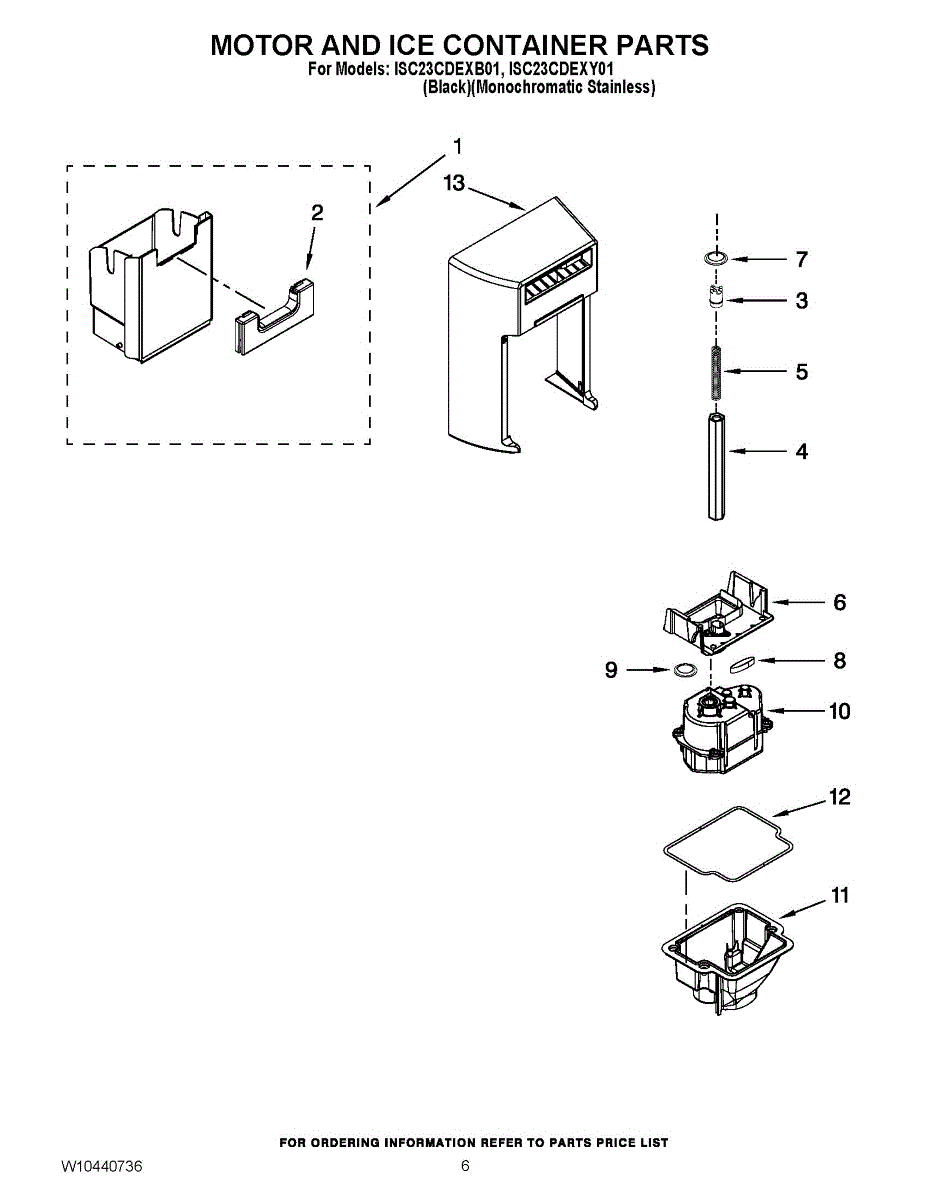 MOTOR AND ICE CONTAINER PARTS
For Models: ISC23CDEXB01, ISC23CDEXY01
(Black)(Monochromatic Stainless)

1
13
2
7
3
5
4
6
9
8
10
12
11

FOR ORDERING INFORMATION REFER TO PARTS PRICE LIST
W10440736
6