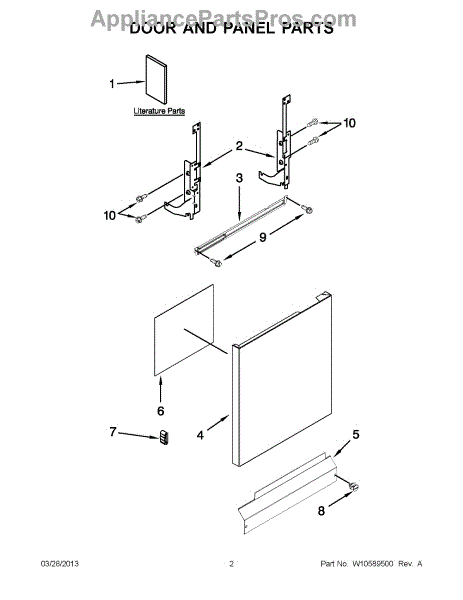 AppliancePartsPros.com
DOOR AND PANEL PARTS

1
Literature Parts
10
2
3
10
9
6
7
4
5
8

03/28/2013
2
Part No. W10589500 Rev. A