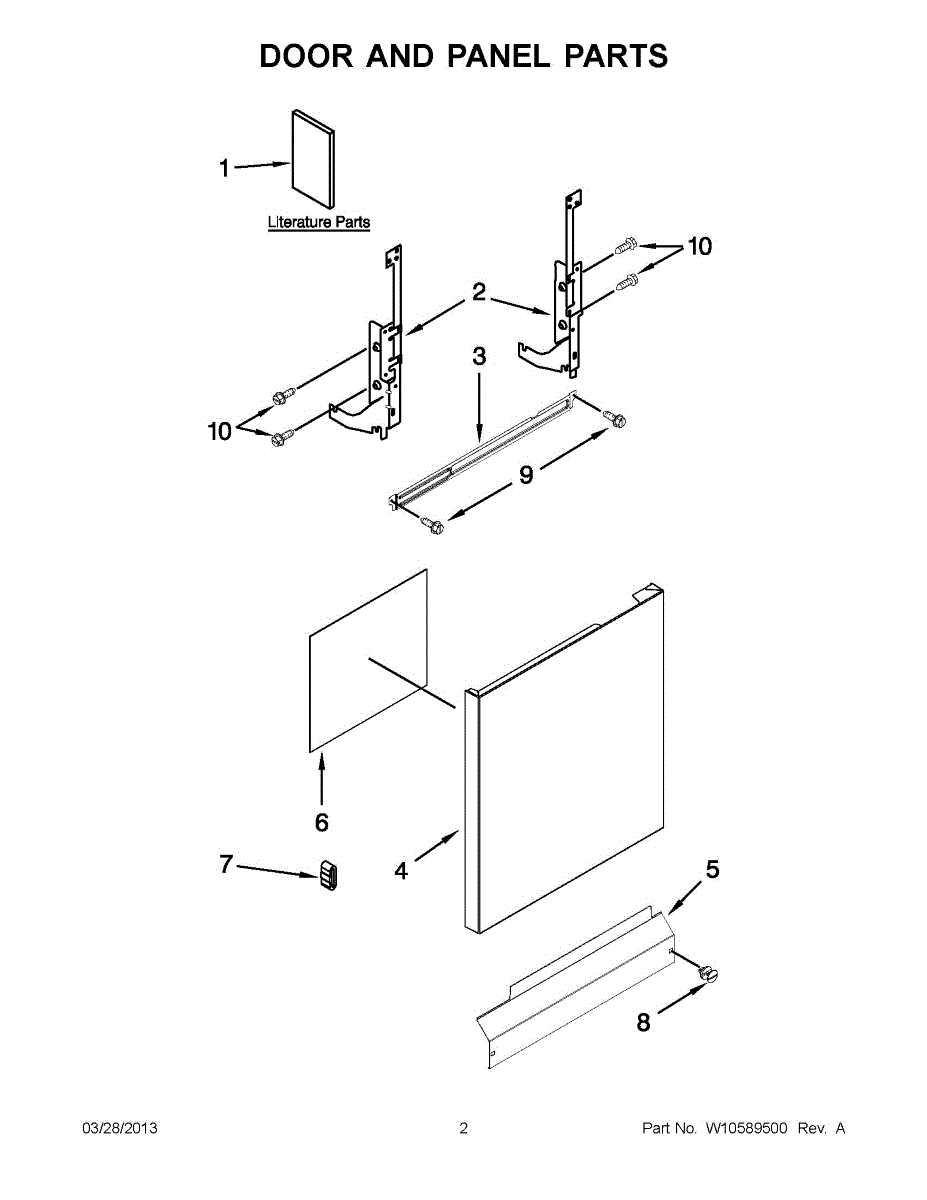 DOOR AND PANEL PARTS

1

Literature Parts

10

2

3

10

9

6

7

4

5

8

03/28/2013

2

Part No. W10589500 Rev. A