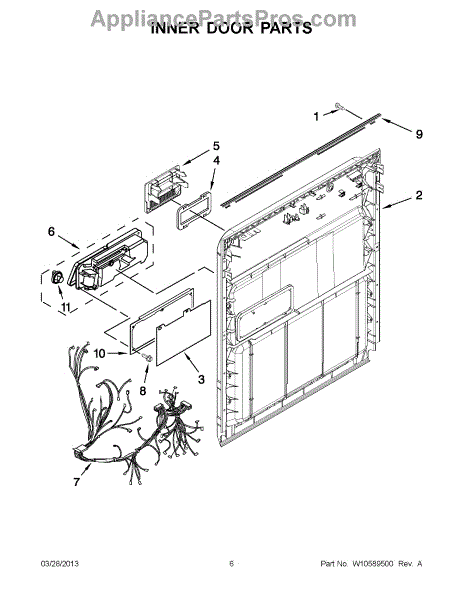 AppliancePartsPros.com
INNER DOOR PARTS

1
9
5
4
2
6
11
10
8
3
7

03/28/2013 6 Part No. W10589500 Rev. A