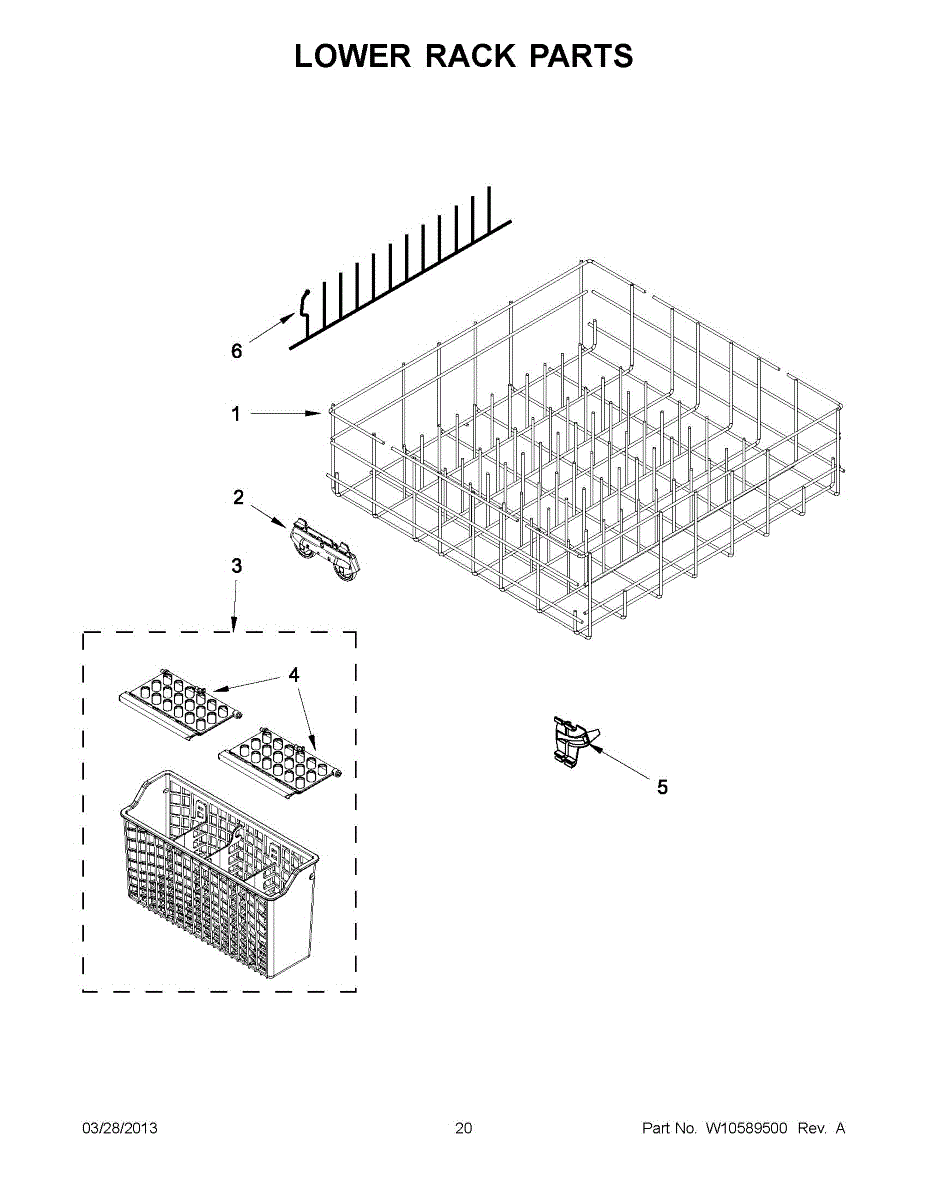 LOWER RACK PARTS

6

1

2

3

4

5

03/28/2013 20 Part No. W10589500 Rev. A