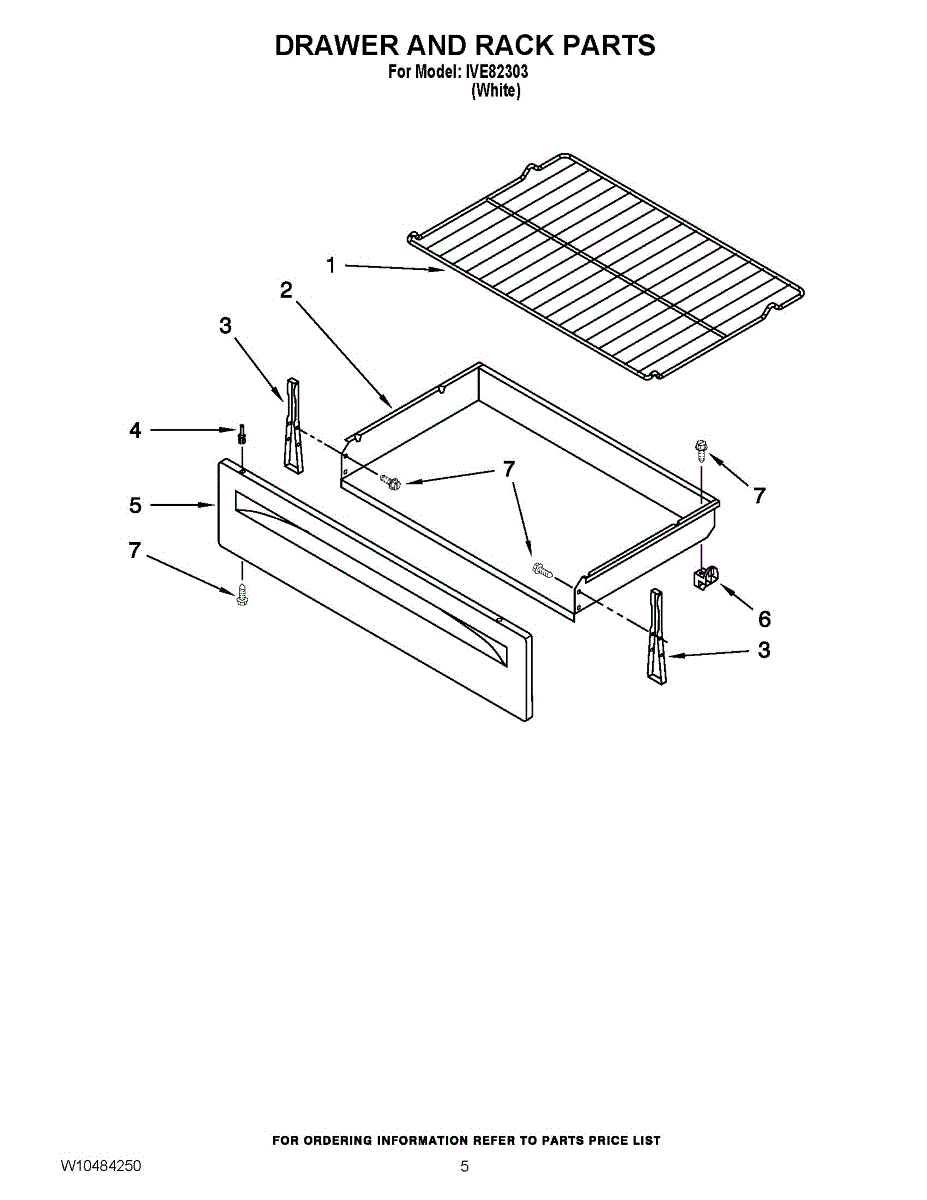 DRAWER AND RACK PARTS
For Model: IVE82303
(White)

1
2
3
4
5
7
7
7
7
6
3

FOR ORDERING INFORMATION REFER TO PARTS PRICE LIST

W10484250

5