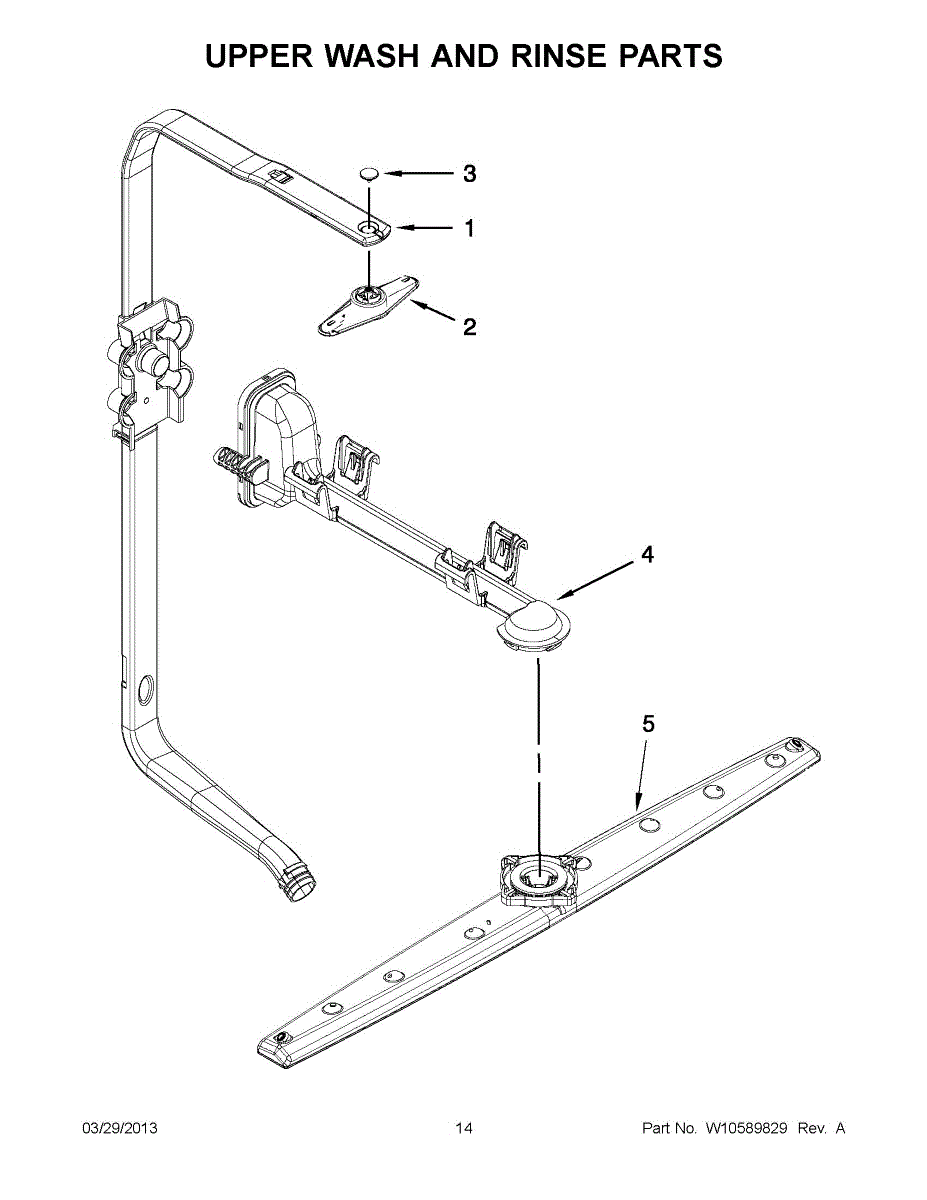 UPPER WASH AND RINSE PARTS

3
1
2
4
5

03/29/2013 14 Part No. W10589829 Rev. A