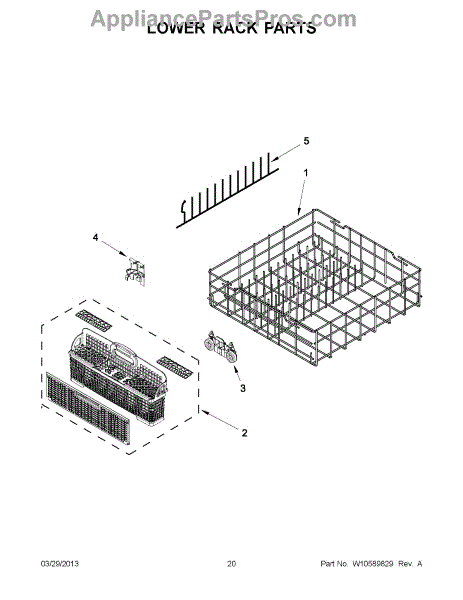 AppliancePartsPros.com
LOWER RACK PARTS

5
1
4
3
2

03/29/2013 20 Part No. W10589829 Rev. A