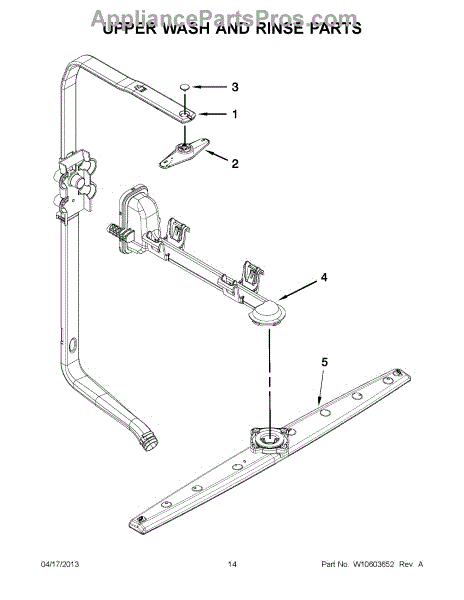 AppliancePartsPros.com
UPPER WASH AND RINSE PARTS

3
1
2
4
5

04/17/2013
14
Part No. W10603652 Rev. A