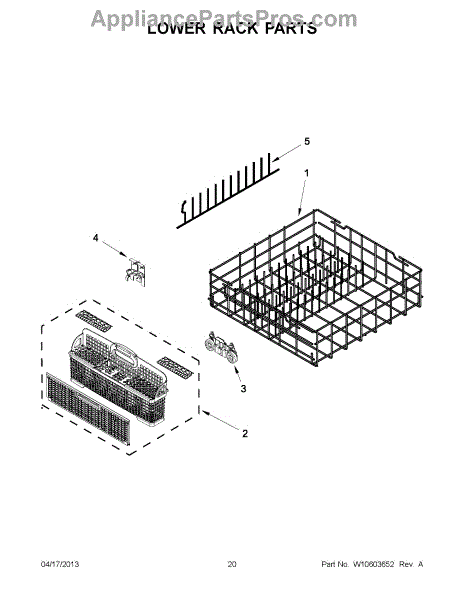 AppliancePartsPros.com
LOWER RACK PARTS

5

1

4

3

2

04/17/2013 20 Part No. W10603652 Rev. A