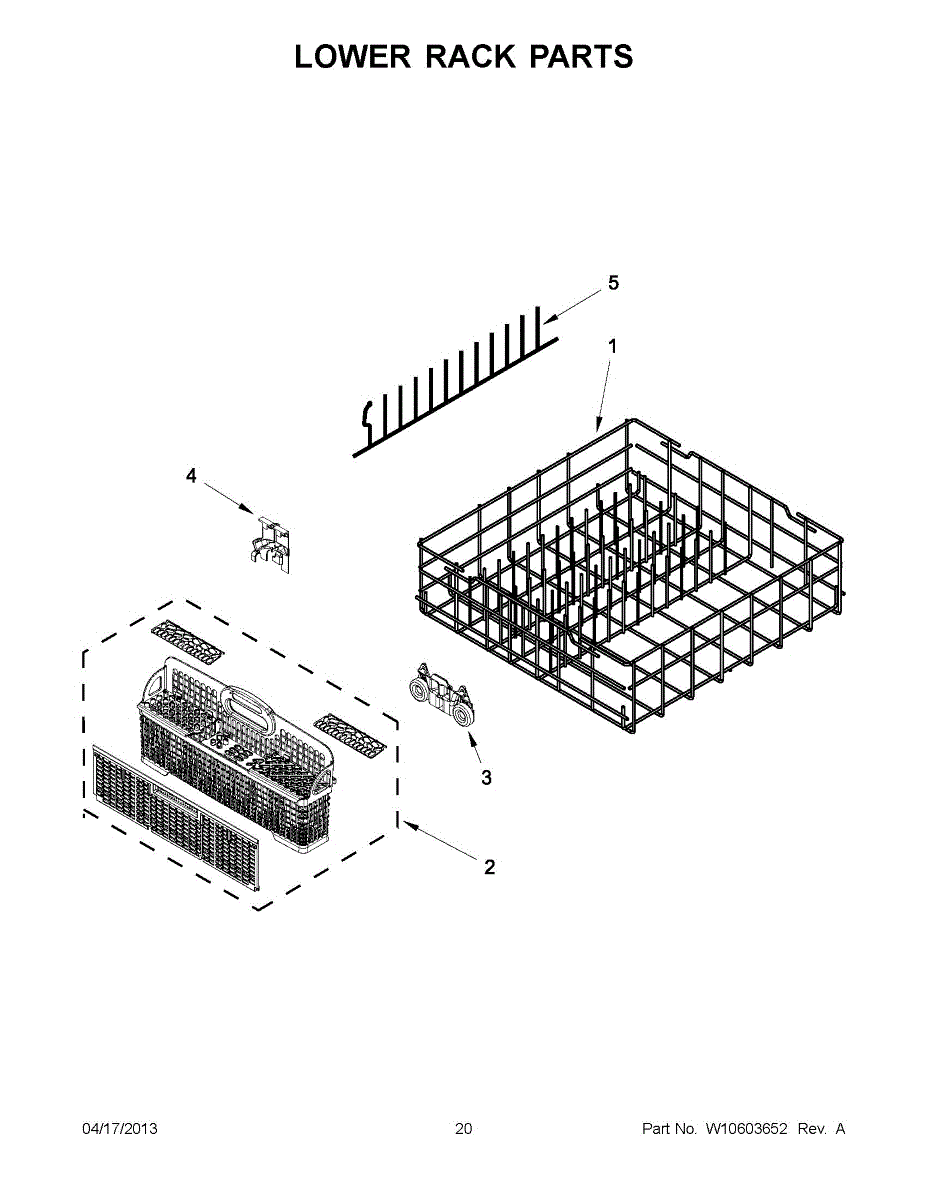 LOWER RACK PARTS

5

1

4

3

2

04/17/2013

20

Part No. W10603652 Rev. A