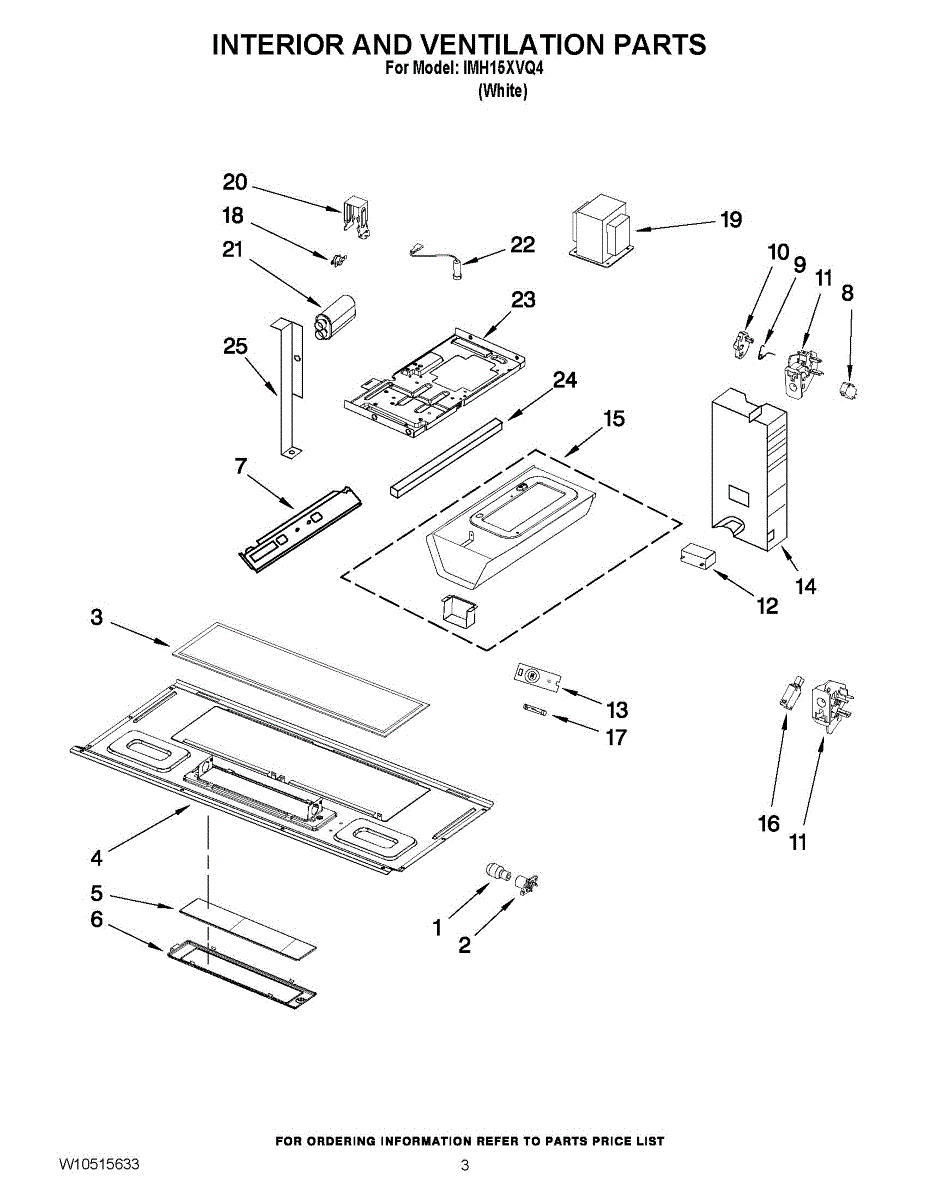 INTERIOR AND VENTILATION PARTS
For Model: IMH15XVQ4
(White)

20
18
21
22
19
10
9
11
8
23
25
24
15
7
14
12
3
13
17
16
11
4
5
6
1
2

FOR ORDERING INFORMATION REFER TO PARTS PRICE LIST

W10515633

3