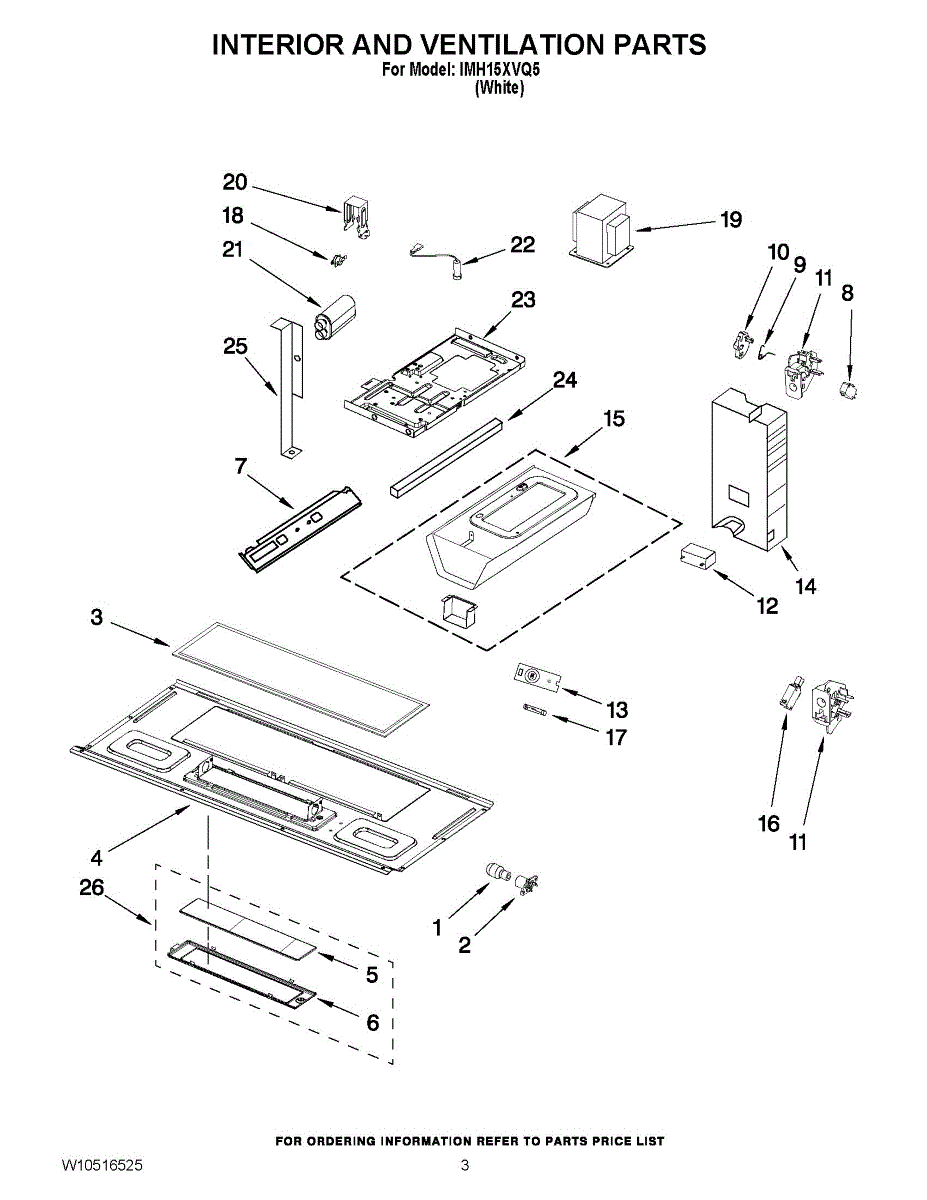 INTERIOR AND VENTILATION PARTS
For Model: IMH15XVQ5
(White)

20
18
21
22
19
10
9
11
8
23
25
24
15
7
14
12
3
13
17
16
11
4
26
1
2
5
6

FOR ORDERING INFORMATION REFER TO PARTS PRICE LIST

W10516525
3