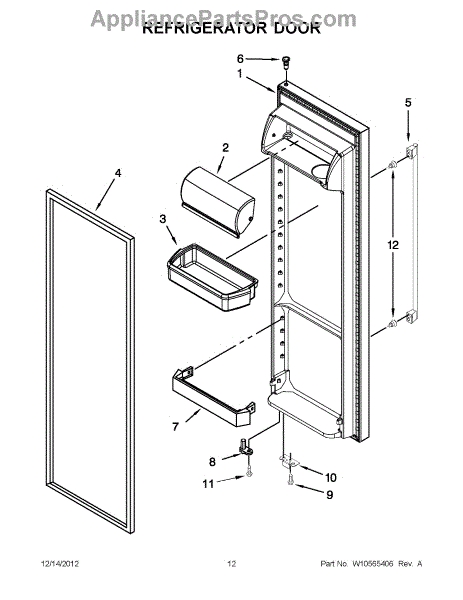 AppliancePartsPros.com
REFRIGERATOR DOOR

6
1
5
2
4
3
12
7
8
10
11
9

12/14/2012
12
Part No. W10565406 Rev. A