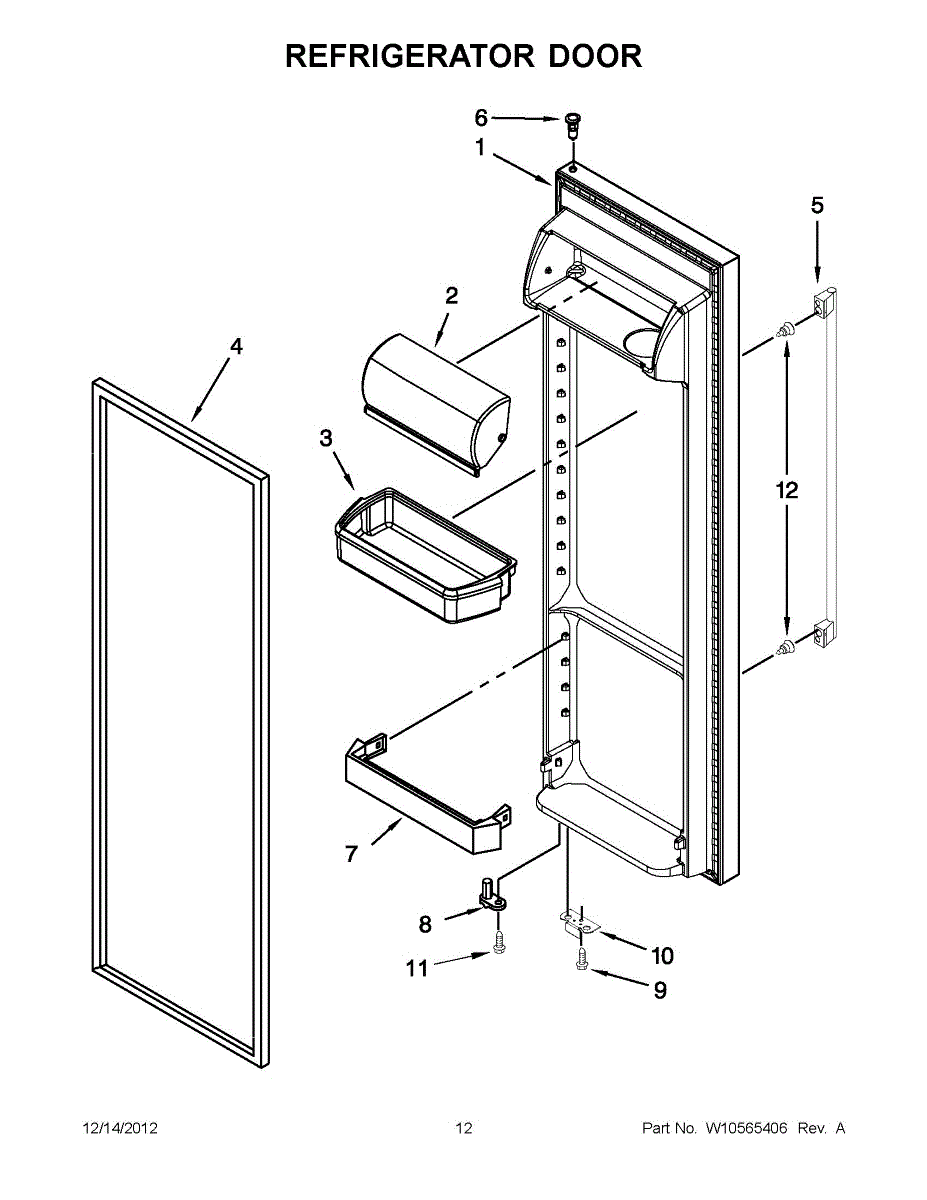 REFRIGERATOR DOOR

6
1
5
2
4
3
12
7
8
10
11
9

12/14/2012 12 Part No. W10565406 Rev. A