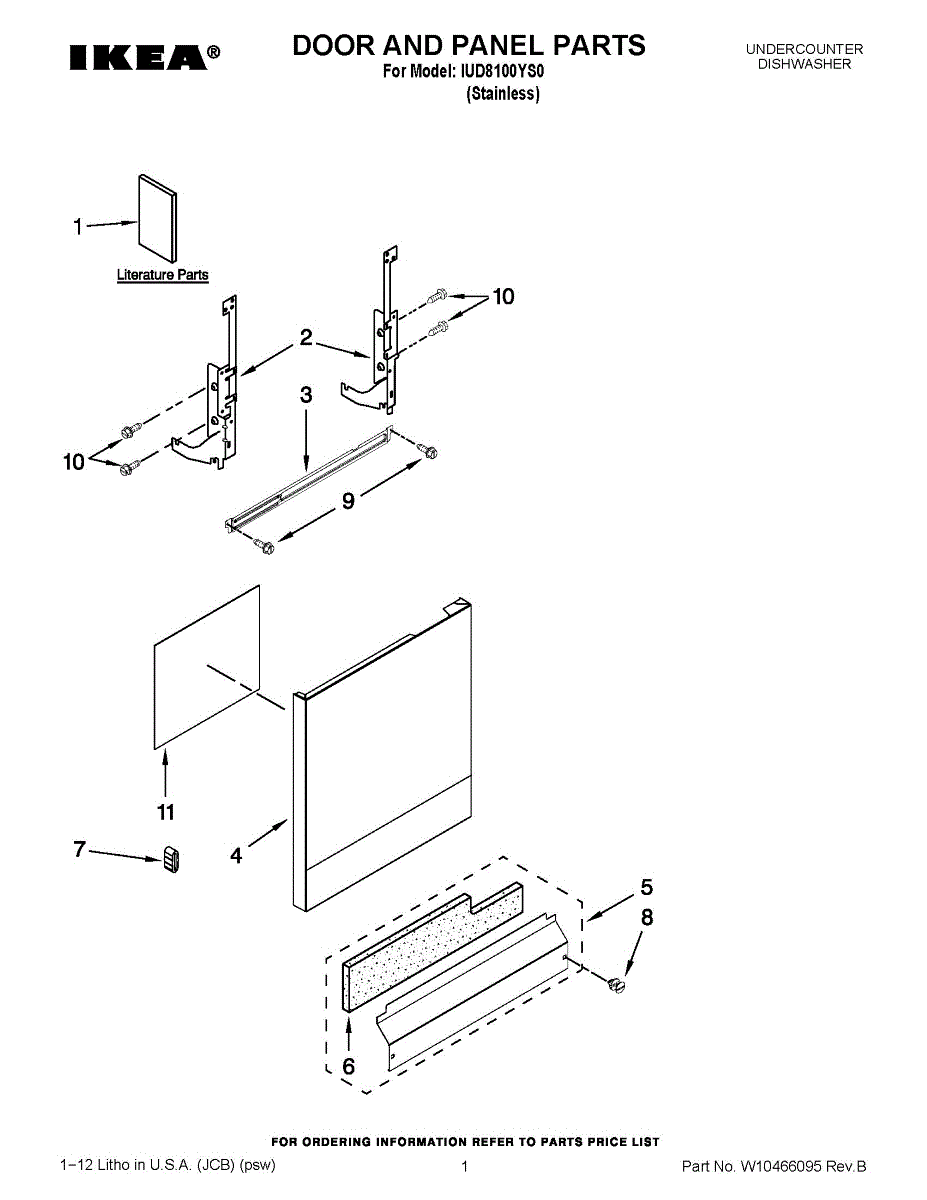 IKEA®

DOOR AND PANEL PARTS
For Model: IUD8100YS0
(Stainless)

UNDERCOUNTER
DISHWASHER

1

Literature Parts

10

2

3

10

9

11

7

4

5

8

6

FOR ORDERING INFORMATION REFER TO PARTS PRICE LIST

1−12 Litho in U.S.A. (JCB) (psw)

1

Part No. W10466095 Rev.B