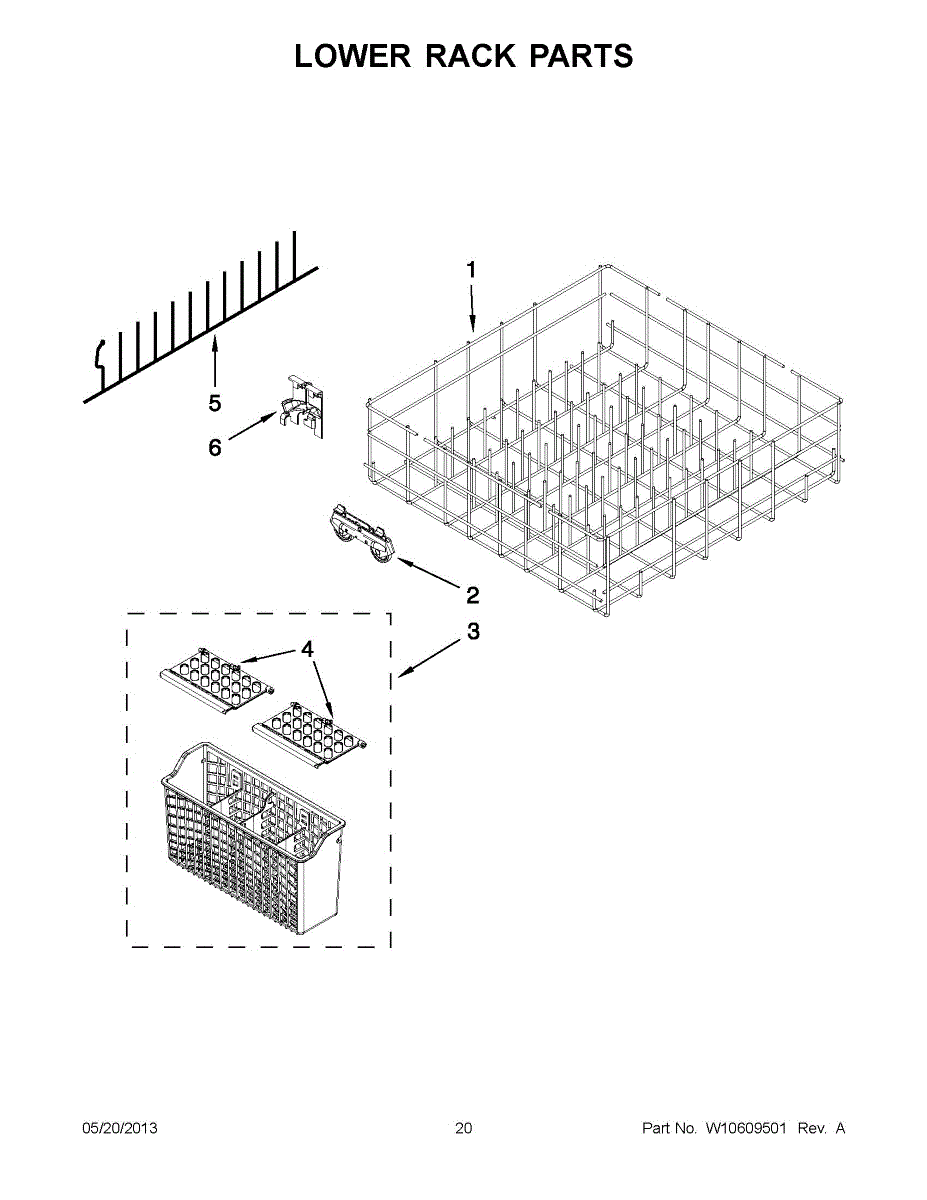 LOWER RACK PARTS

1

5

6

2

3

4

05/20/2013

20

Part No. W10609501 Rev. A