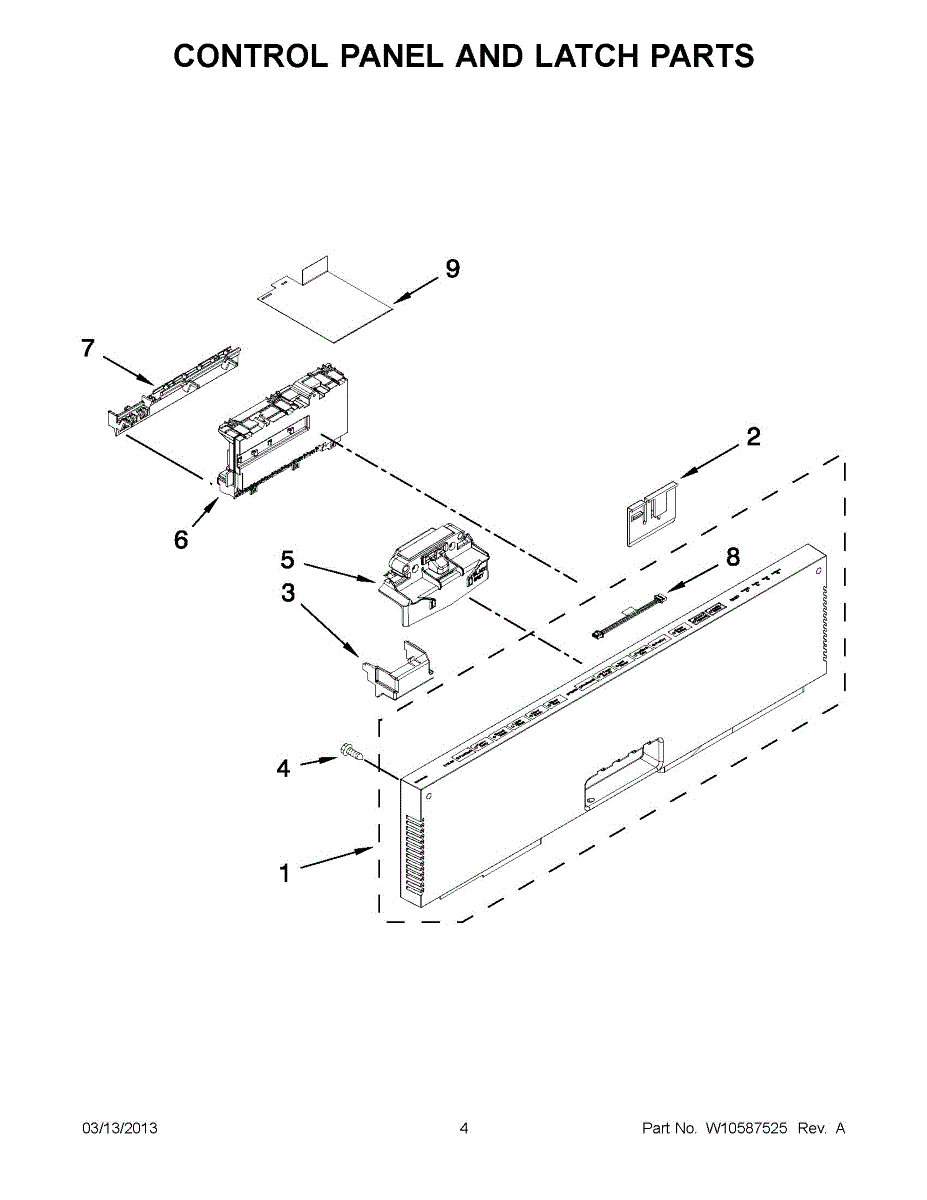 CONTROL PANEL AND LATCH PARTS

9

7

2

6

5

8

3

4

1

03/13/2013

4

Part No. W10587525 Rev. A