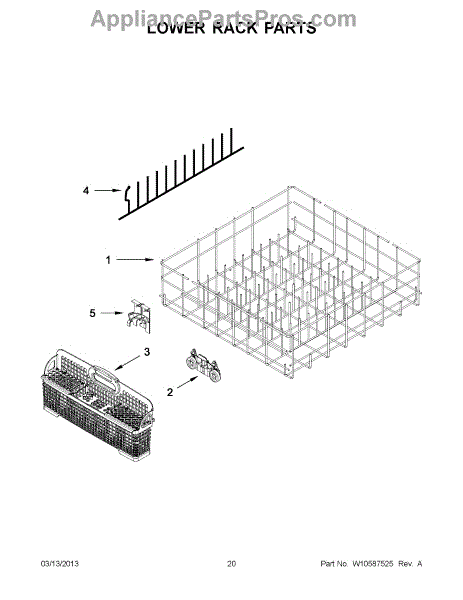 AppliancePartsPros.com
LOWER RACK PARTS

4

1

5

3

2

03/13/2013

20

Part No. W10587525 Rev. A