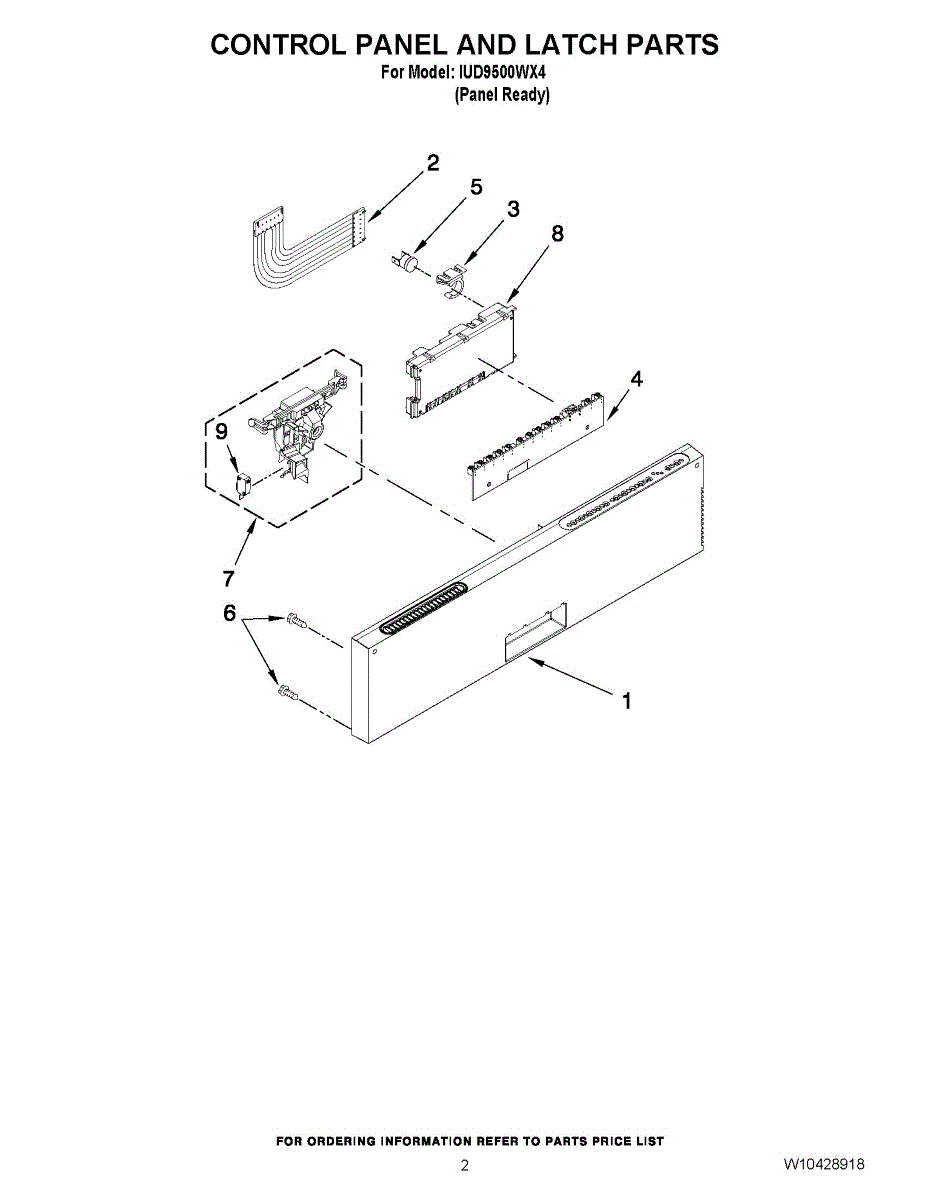 CONTROL PANEL AND LATCH PARTS
For Model: IUD9500WX4
(Panel Ready)

2
5
3
8
4
9
7
6
1

FOR ORDERING INFORMATION REFER TO PARTS PRICE LIST
2
W10428918