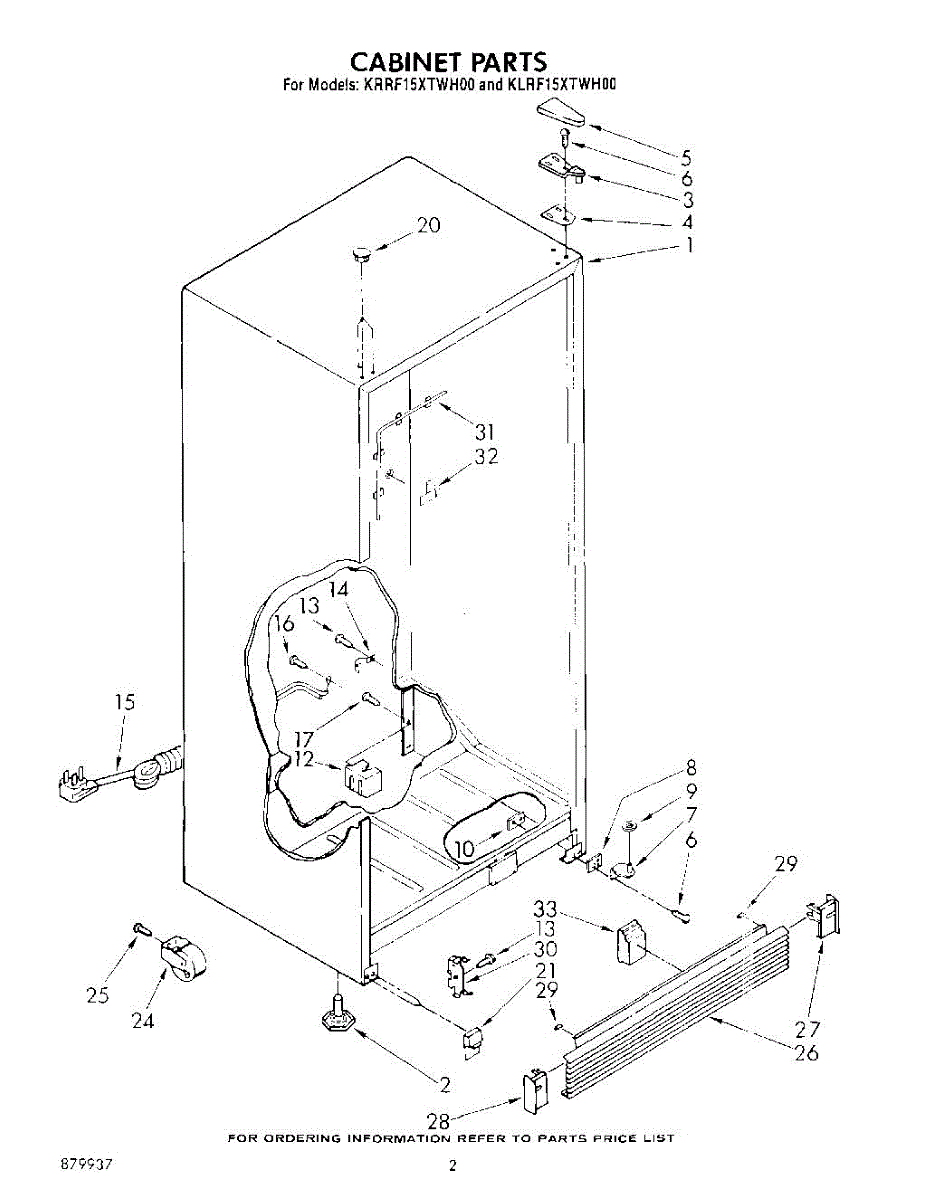 CABINET PARTS
For Models: KRRF15XTWH00 and KLRF15XTWH00

5
6
3
4
1
20
31
32
14
13
16
15
17
12
8
9
7
6
10
29
33
13
30
21
29
25
24
27
26
2
28

FOR ORDERING INFORMATION REFER TO PARTS PRICE LIST

879937

2