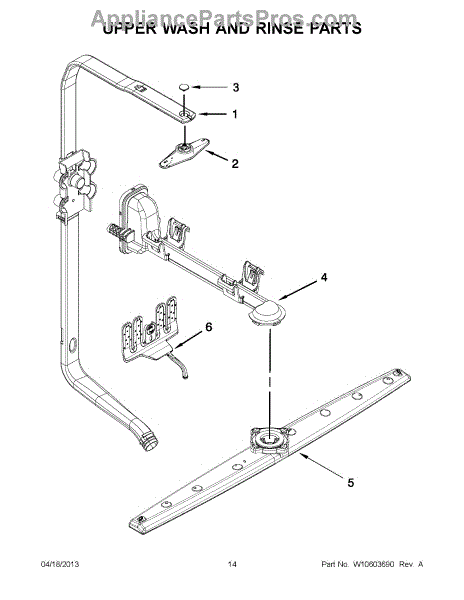 AppliancePartsPros.com
UPPER WASH AND RINSE PARTS

3
1
2
4
6
5

04/18/2013 14 Part No. W10603690 Rev. A