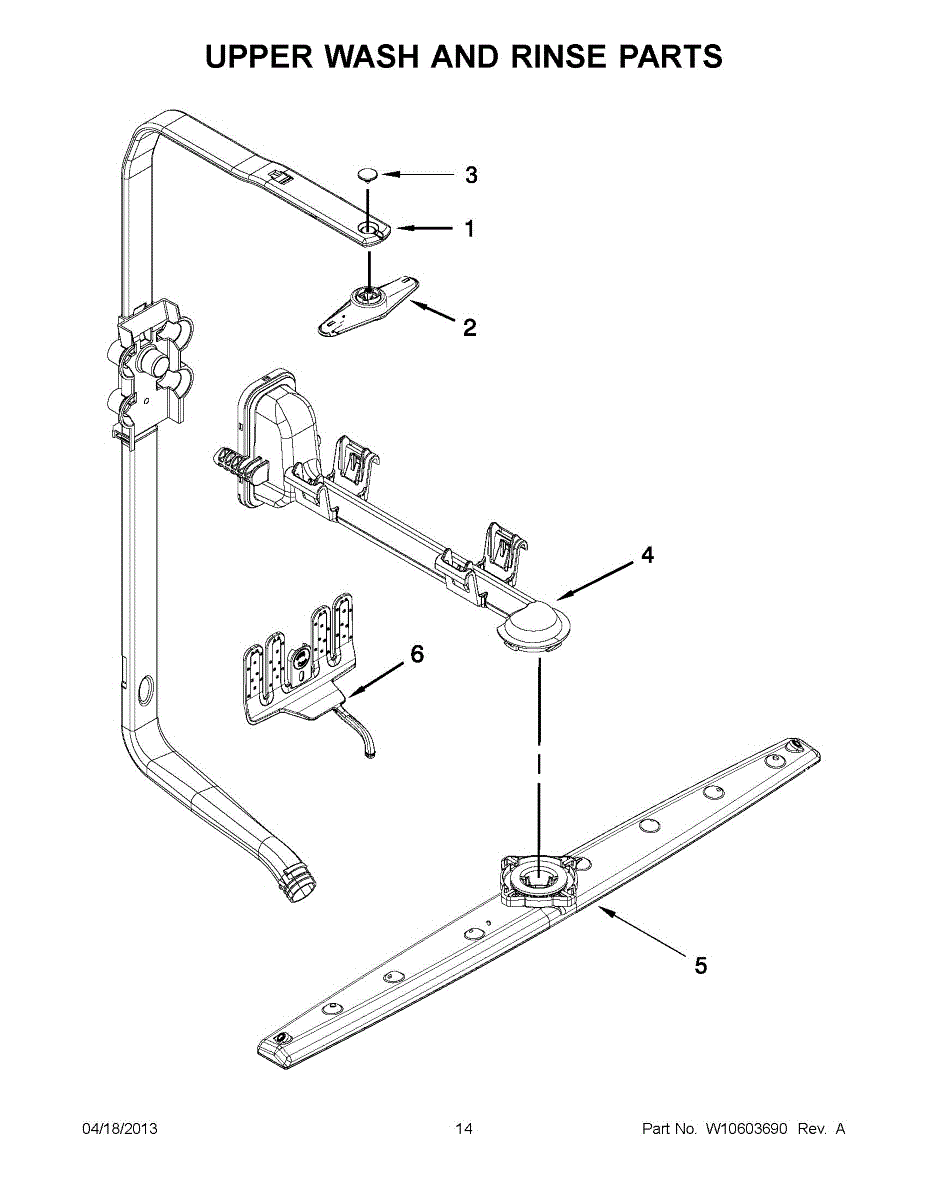 UPPER WASH AND RINSE PARTS

3

1

2

4

6

5

04/18/2013 14 Part No. W10603690 Rev. A