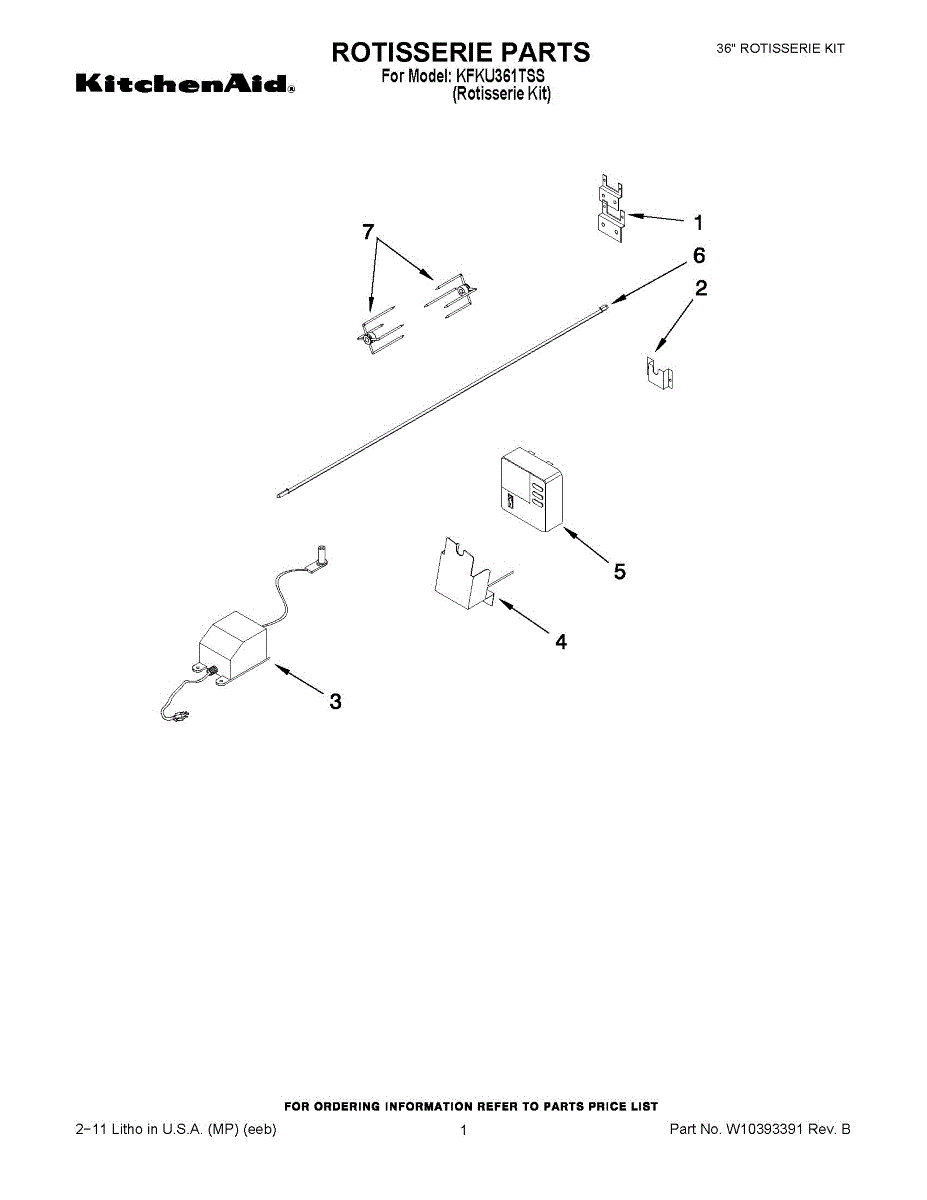 KitchenAid®

ROTISSERIE PARTS
For Model: KFKU361TSS
(Rotisserie Kit)

36" ROTISSERIE KIT

7
1
6
2
5
4
3

FOR ORDERING INFORMATION REFER TO PARTS PRICE LIST

2−11 Litho in U.S.A. (MP) (eeb)

1

Part No. W10393391 Rev. B