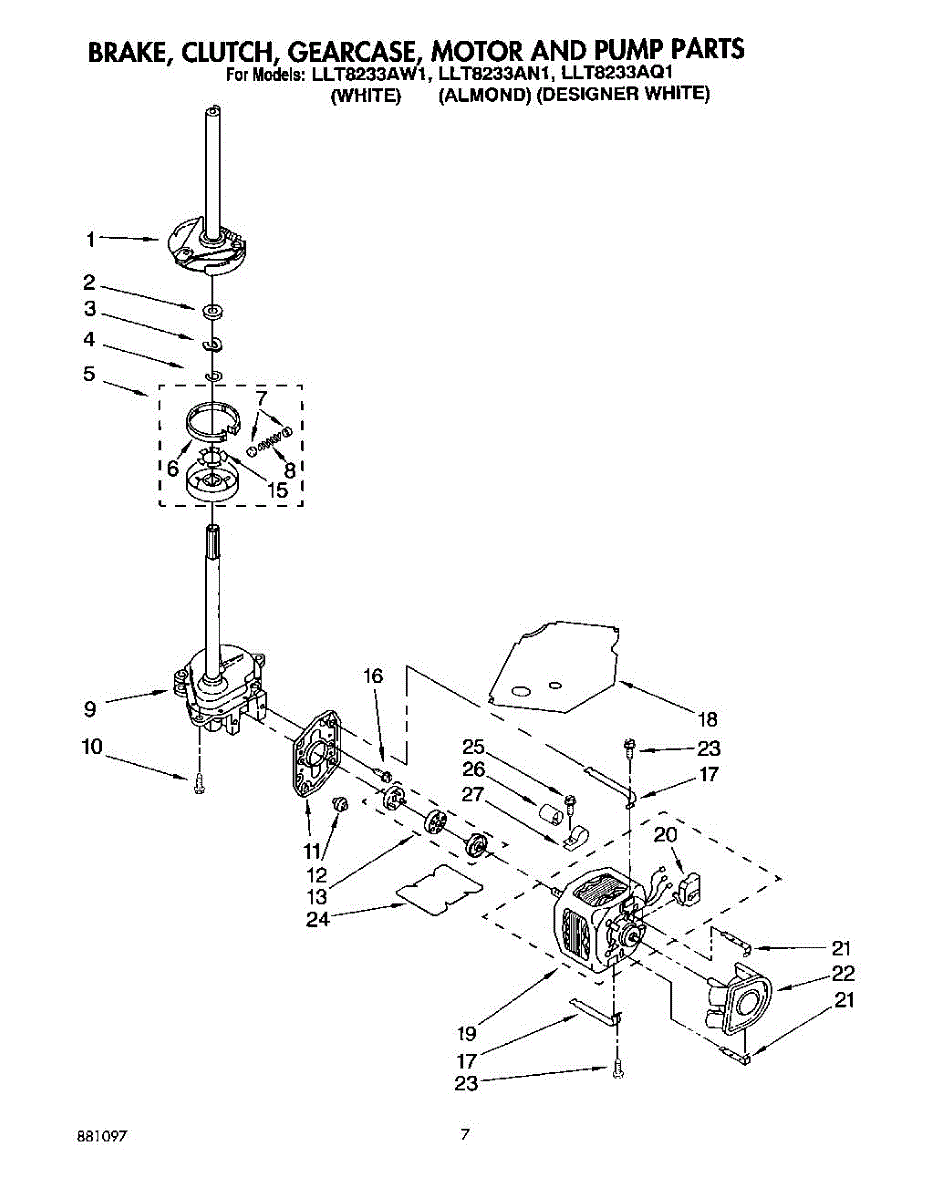 BRAKE, CLUTCH, GEARCASE, MOTOR AND PUMP PARTS
For Models: LLT8233AW1, LLT8233AN1, LLT8233AQ1
(WHITE) (ALMOND) (DESIGNER WHITE)

1
2
3
4
5
7
6
8
15
9
10
16
11
12
13
24
18
25
26
27
23
17
20
21
22
21
19
17
23

881097

7