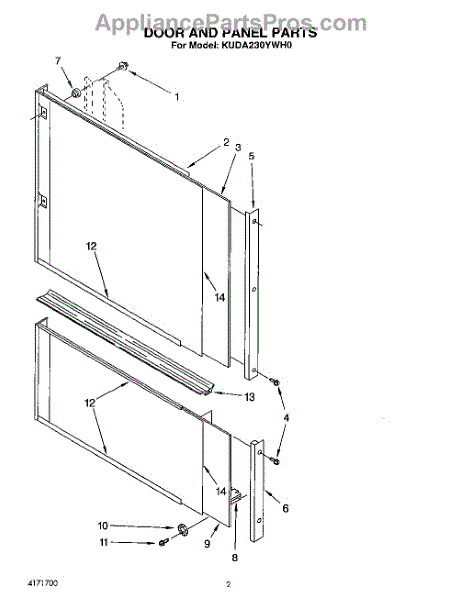 AppliancePartsPros.com
DOOR AND PANEL PARTS
For Model: KUDA230YWH0

7
1
2
3
5
12
14
13
12
4
14
6
10
11
9
8

4171700
2