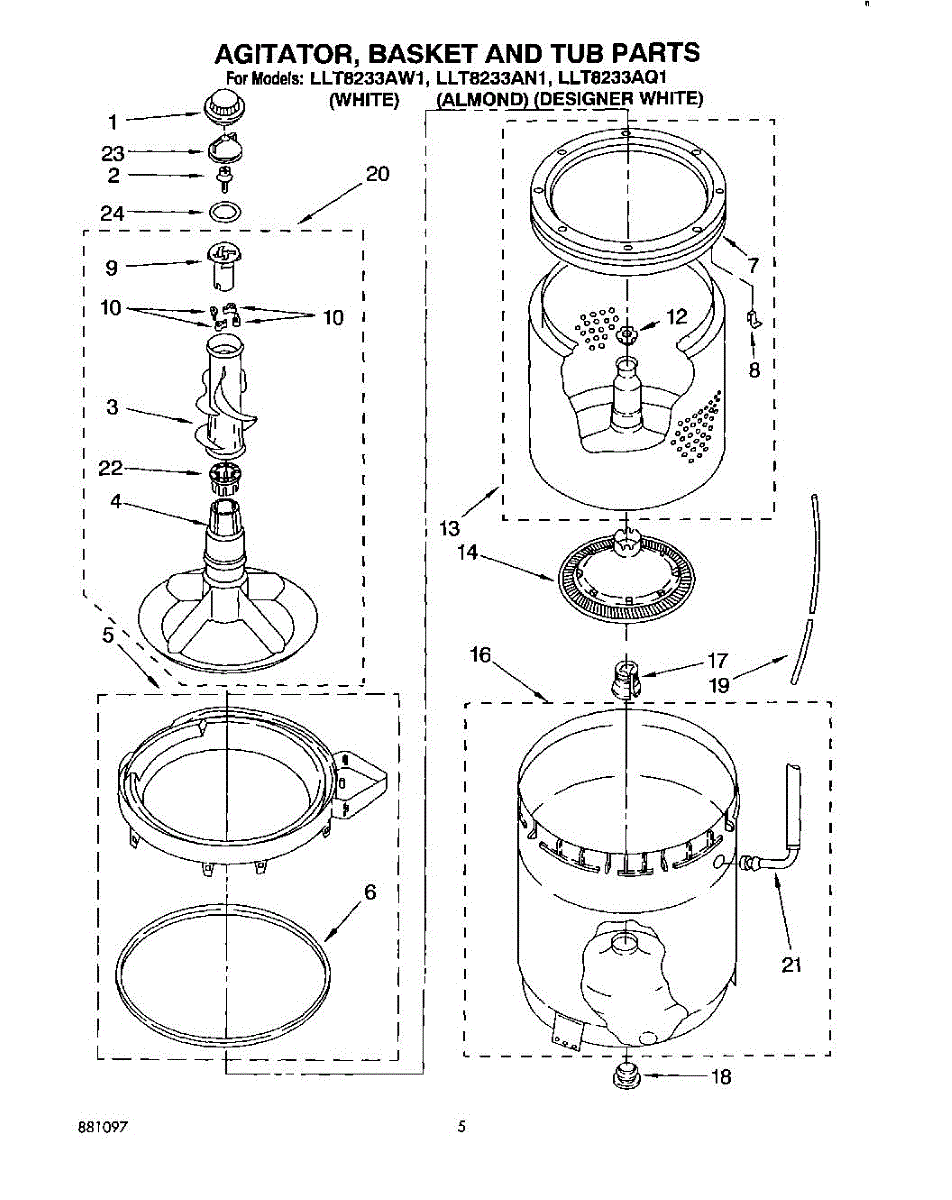 AGITATOR, BASKET AND TUB PARTS

For Models: LLT8233AW1, LLT8233AN1, LLT8233AQ1
(WHITE) (ALMOND) (DESIGNER WHITE)

1
23
2
24
20
9
10
10
3
22
4
5
6
7
12
8
13
14
16
17
19
21
18

881097

5