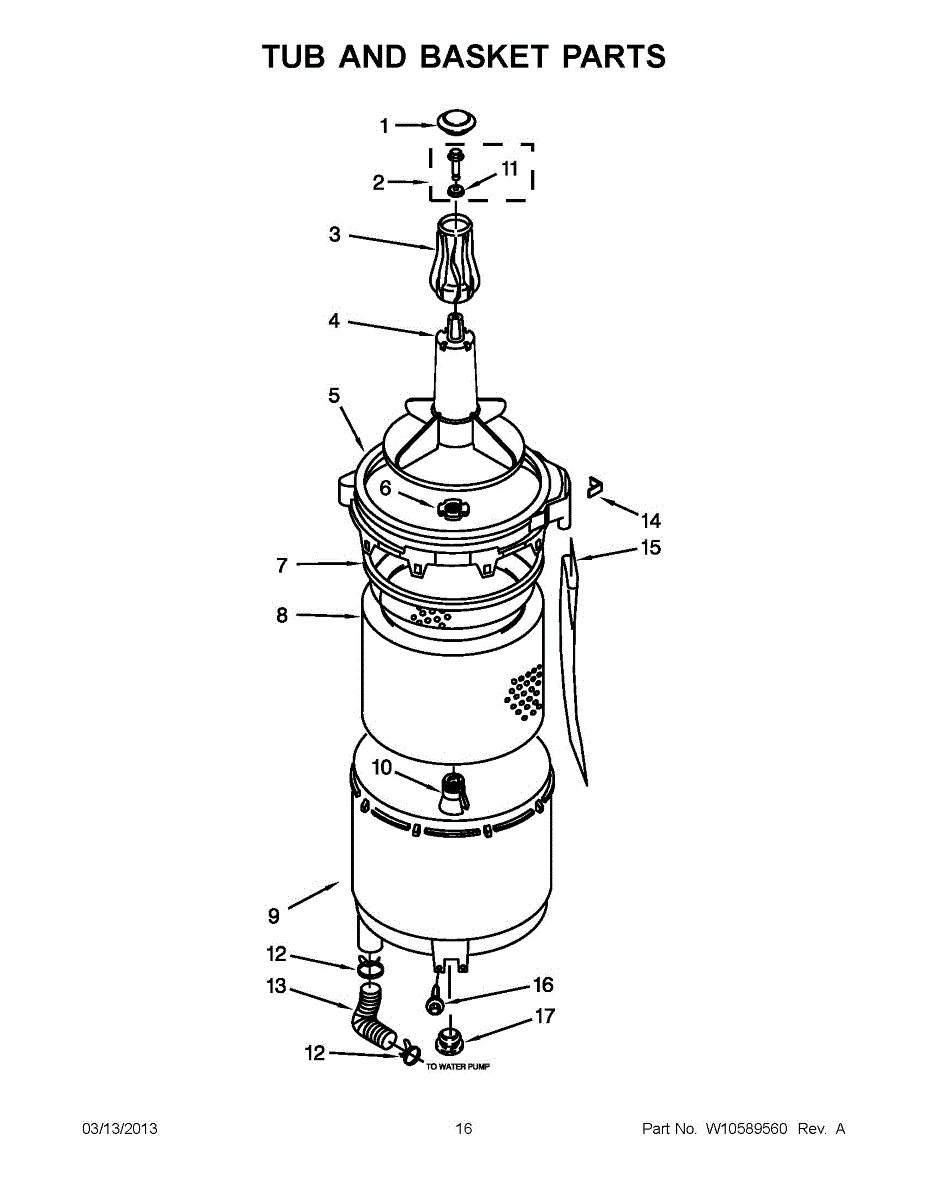 TUB AND BASKET PARTS

1
2
11
3
4
5
6
14
15
7
8
10
9
12
13
16
17
12
TO WATER PUMP

03/13/2013
16
Part No. W10589560 Rev. A