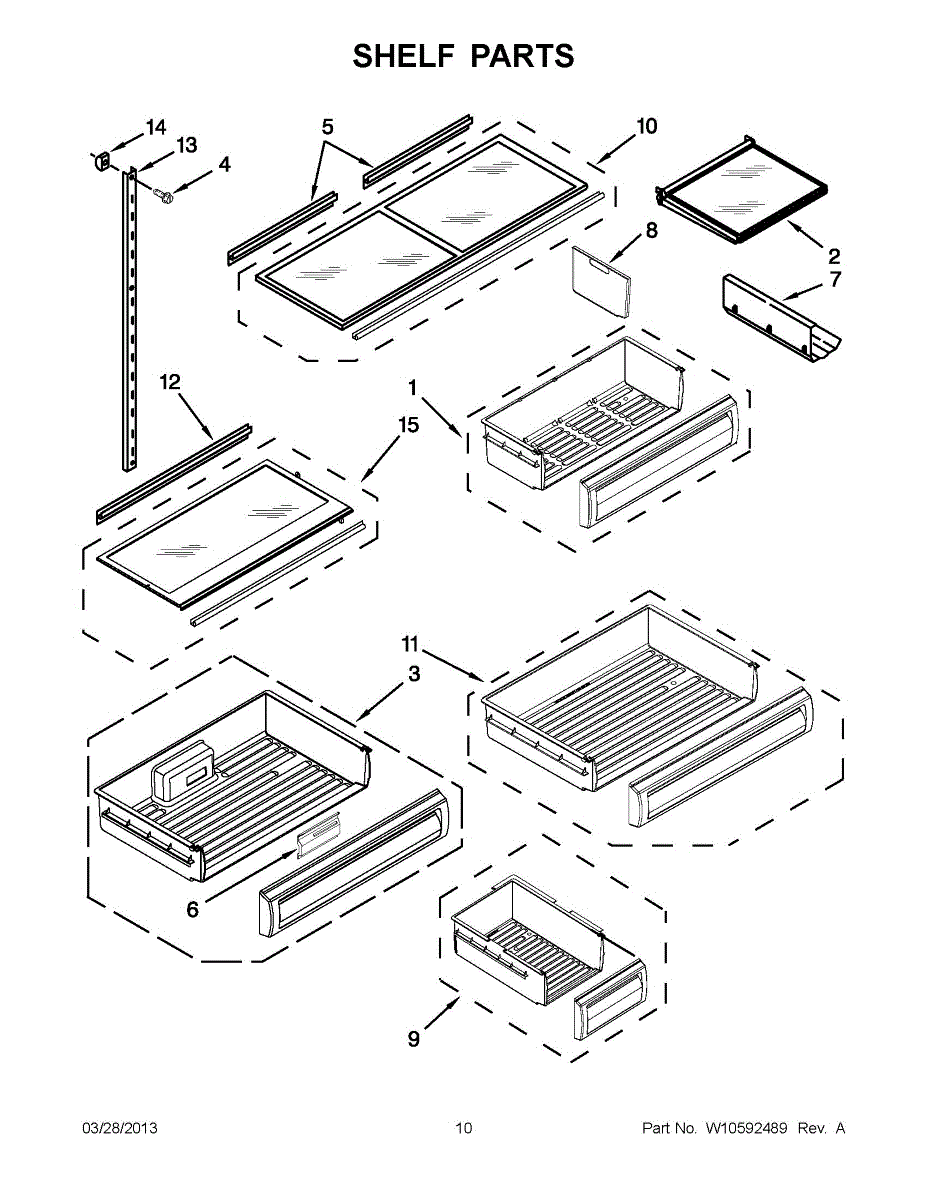 SHELF PARTS

14
13
4
5
10
2
8
7
12
1
15
11
3
6
9

03/28/2013

10

Part No. W10592489 Rev. A