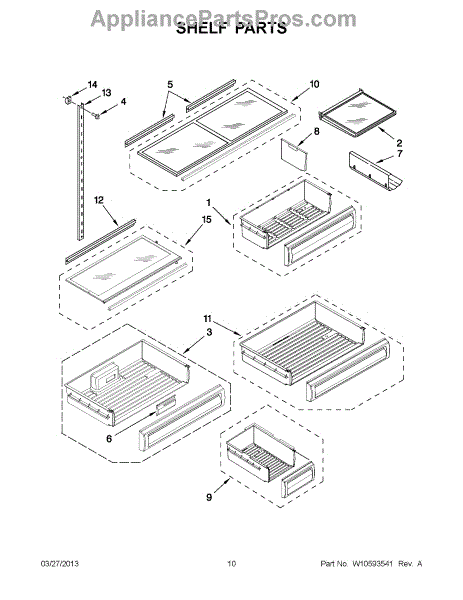 AppliancePartsPros.com
SHELF PARTS

14
13
4
5
10
2
8
7
12
1
15
11
3
6
9

03/27/2013
10
Part No. W10593541 Rev. A