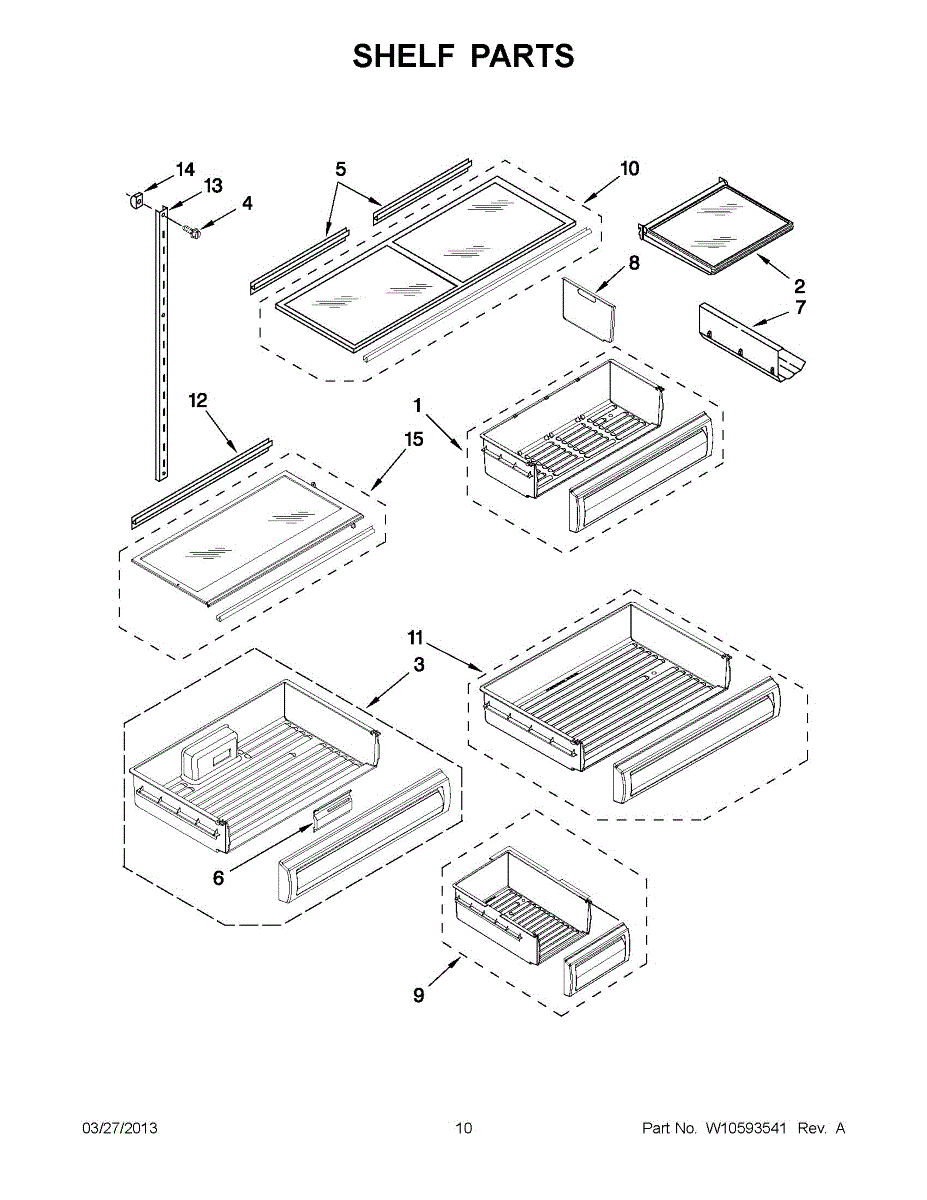 SHELF PARTS

14
13
4
5
10
2
8
7
12
1
15
11
3
6
9

03/27/2013

10

Part No. W10593541 Rev. A