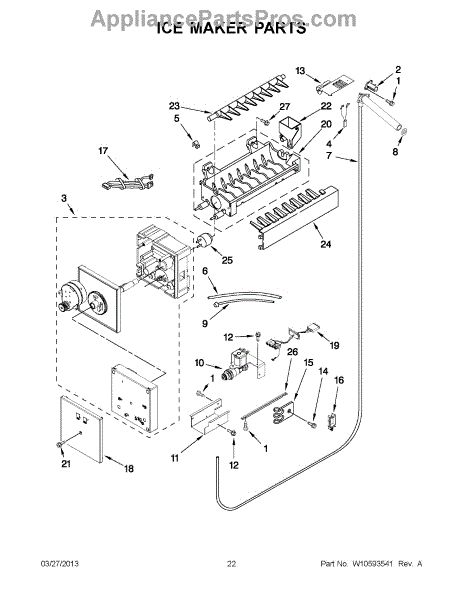 AppliancePartsPros.com
ICE MAKER PARTS

13
2
1
23
27
22
5
20
4
7
8
17
3
24
25
6
9
12
19
10
26
15
14
16
1
11
12
1
21
18

03/27/2013
22
Part No. W10593541 Rev. A